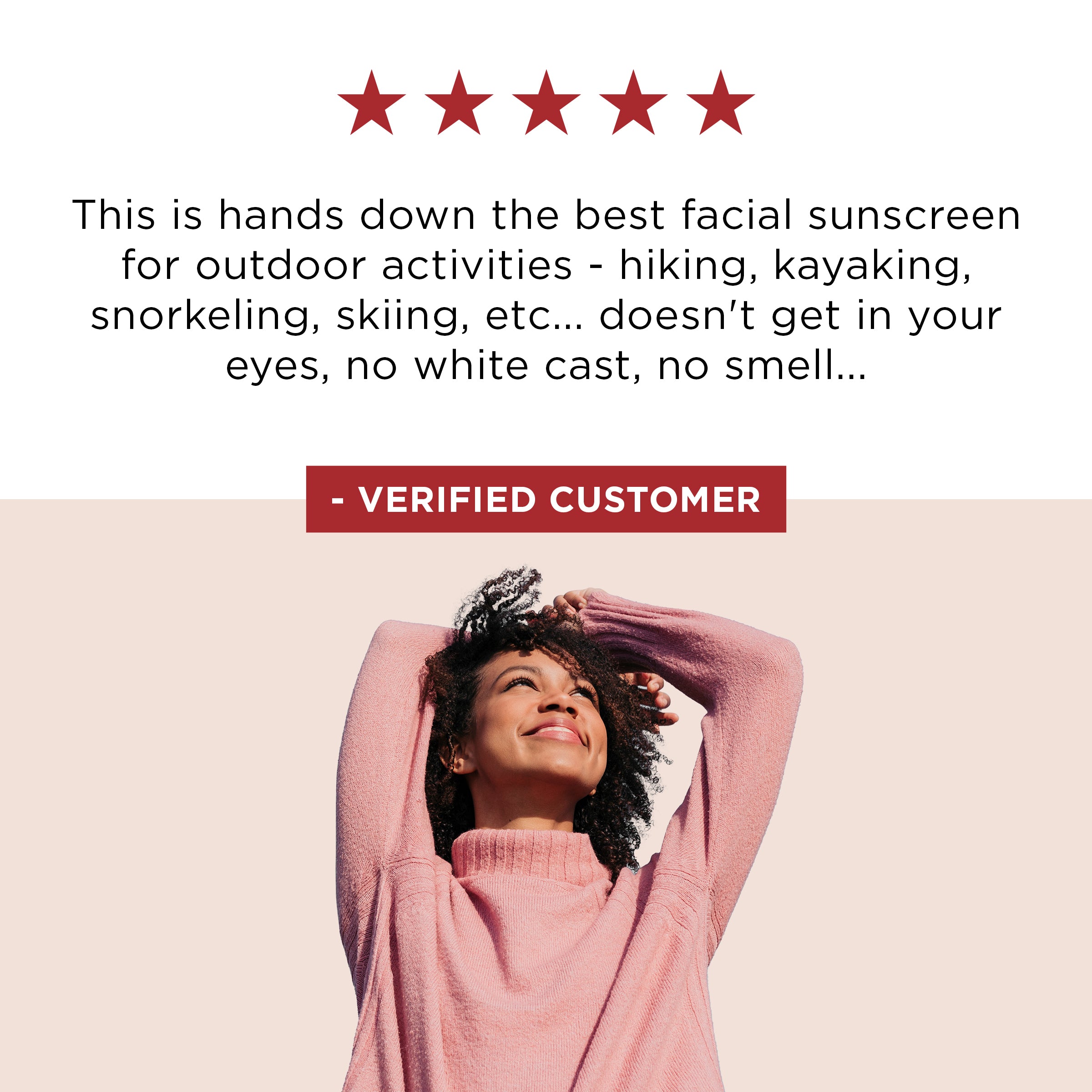 ★★★★★

This is hands down the best facial sunscreen for outdoor activities - hiking, kayaking, snorkeling, skiing, etc... doesn't get in your eyes, no white cast, no smell...

- VERIFIED CUSTOMER