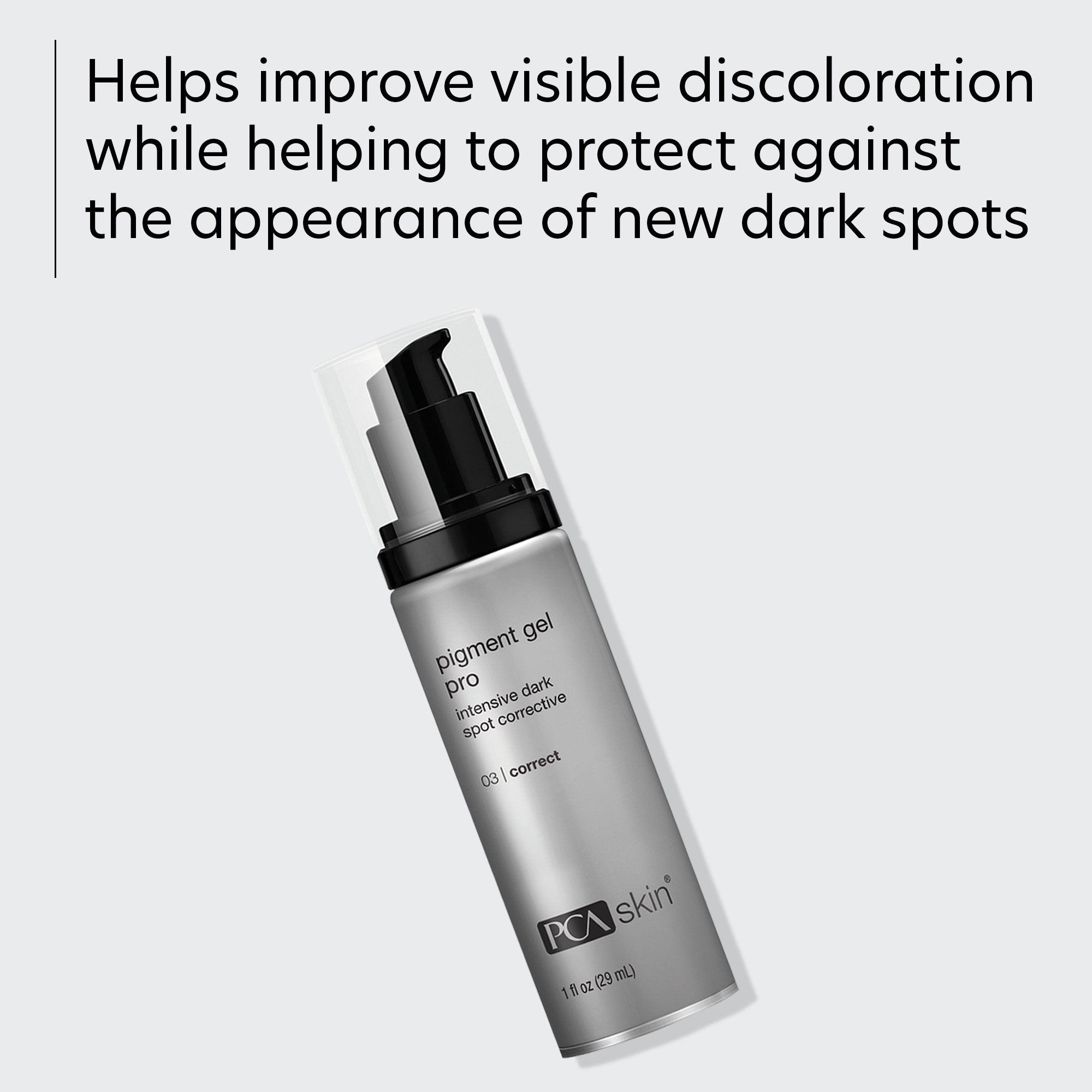 Helps improve visible discoloration while helping to protect against the appearance of new dark spots

pigment gel pro

intensive dark spot corrective

03 | correct

PCA skin®

1 fl oz (29 mL)