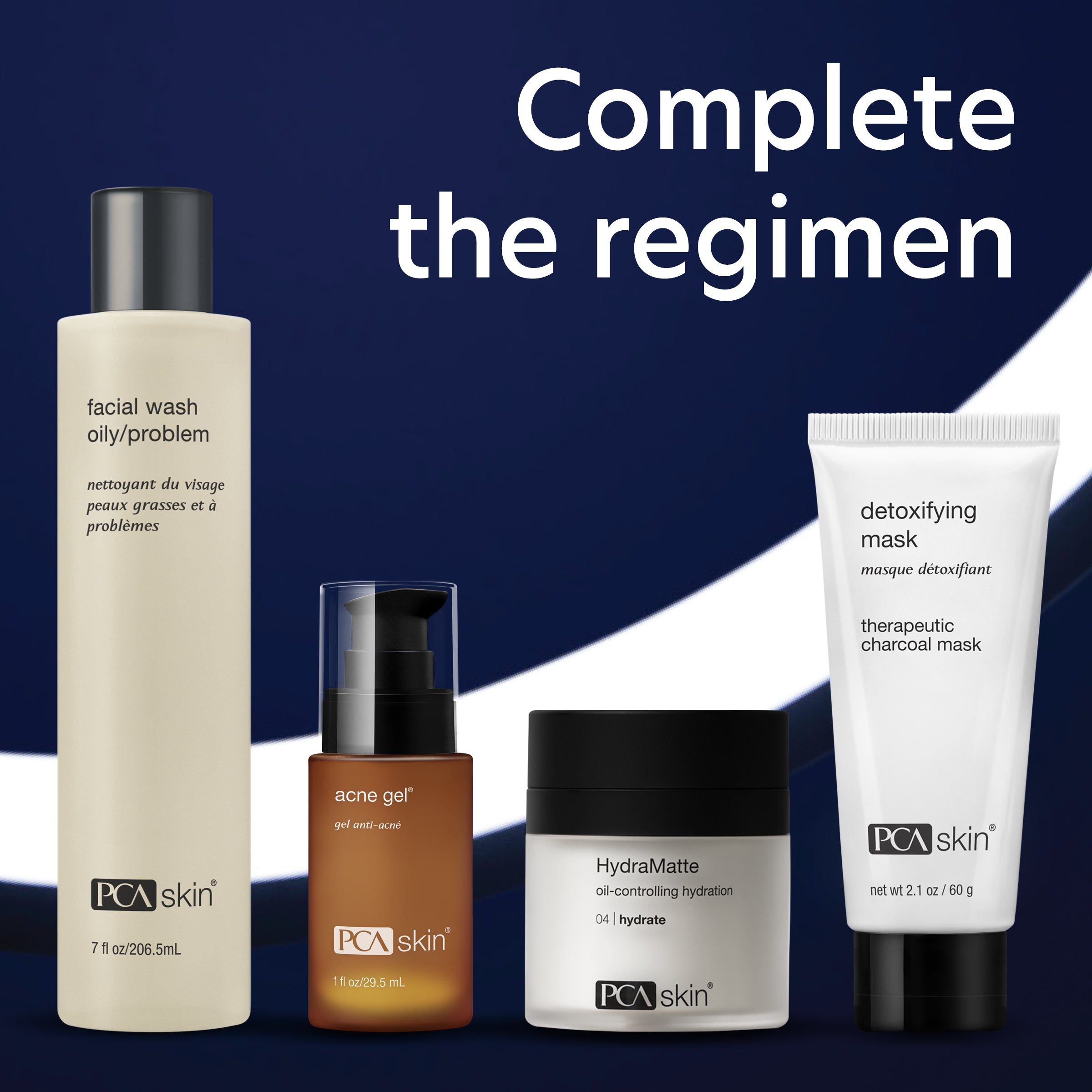 Complete the regimen

facial wash
oily/problem

nettoyant du visage
peaux grasses et à
problèmes

PCA skin®

7 fl oz/206.5mL

acne gel®

gel anti-acné

PCA skin®

1 fl oz/29.5 mL

HydraMatte
oil-controlling hydration

04 | hydrate

PCA skin®

detoxifying
mask
masque détoxifiant

therapeutic
charcoal mask

PCA skin®

net wt 2.1 oz / 60 g