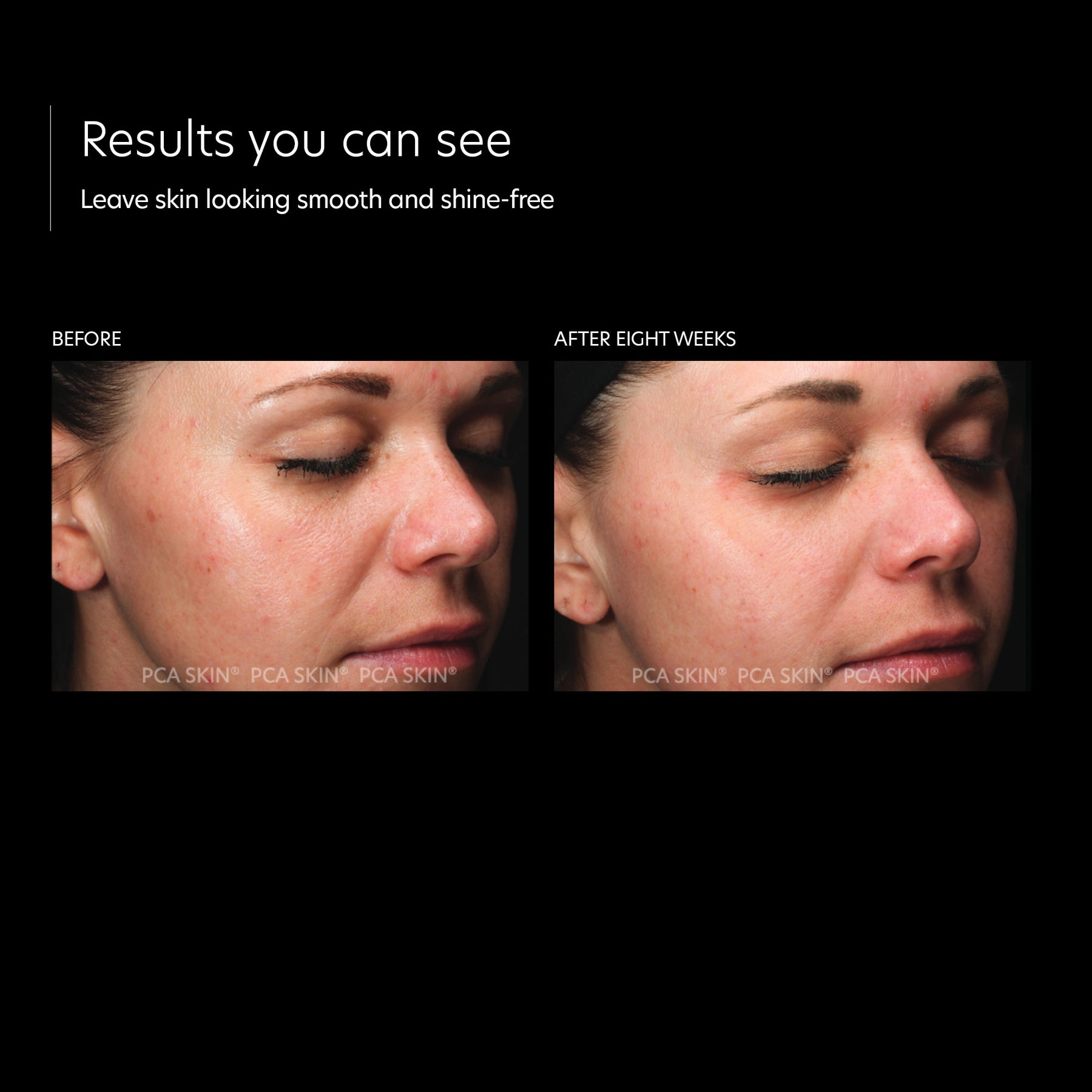 Results you can see

Leave skin looking smooth and shine-free

BEFORE

PCA SKIN® PCA SKIN® PCA SKIN®

AFTER EIGHT WEEKS

PCA SKIN® PCA SKIN® PCA SKIN®