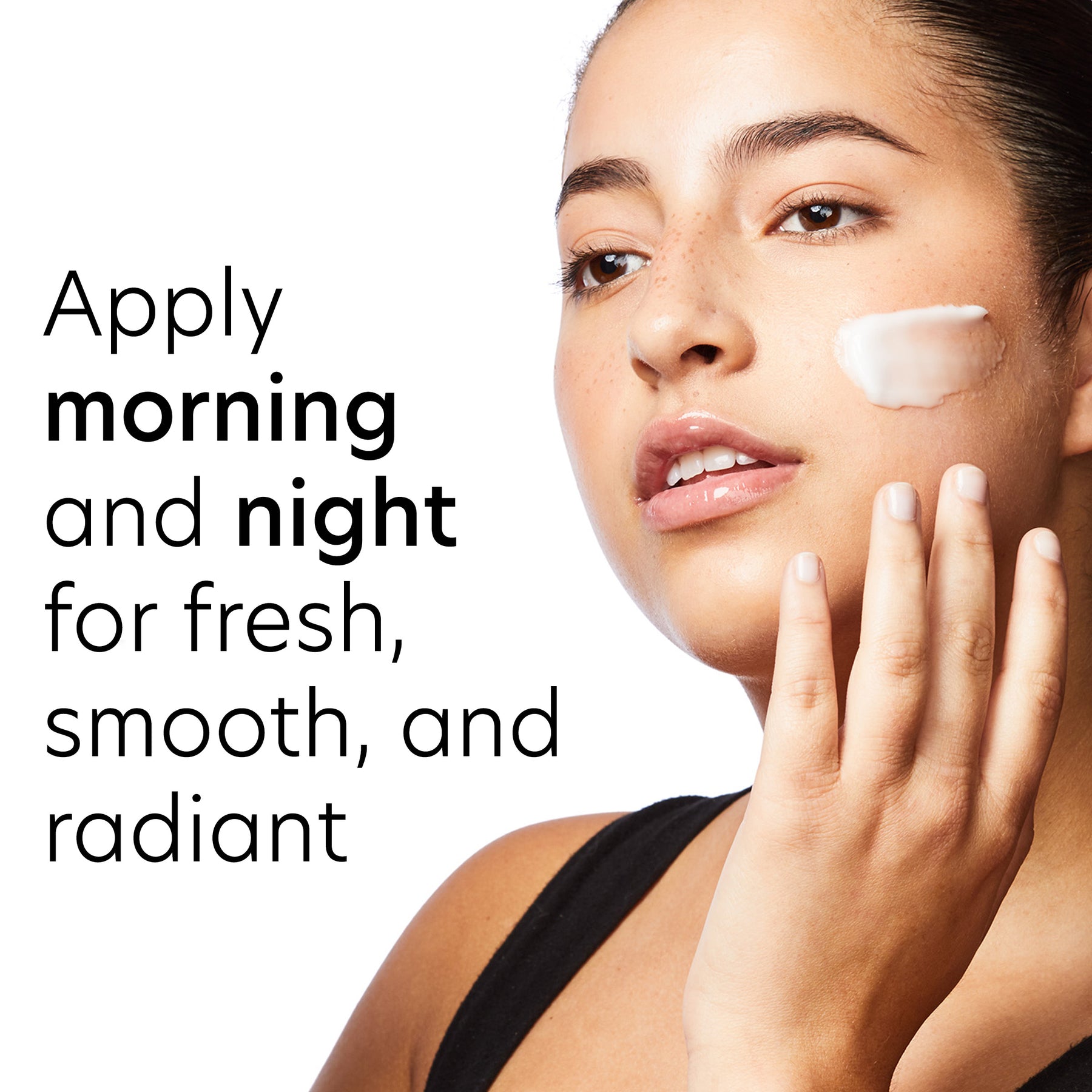 Apply morning and night for fresh, smooth, and radiant