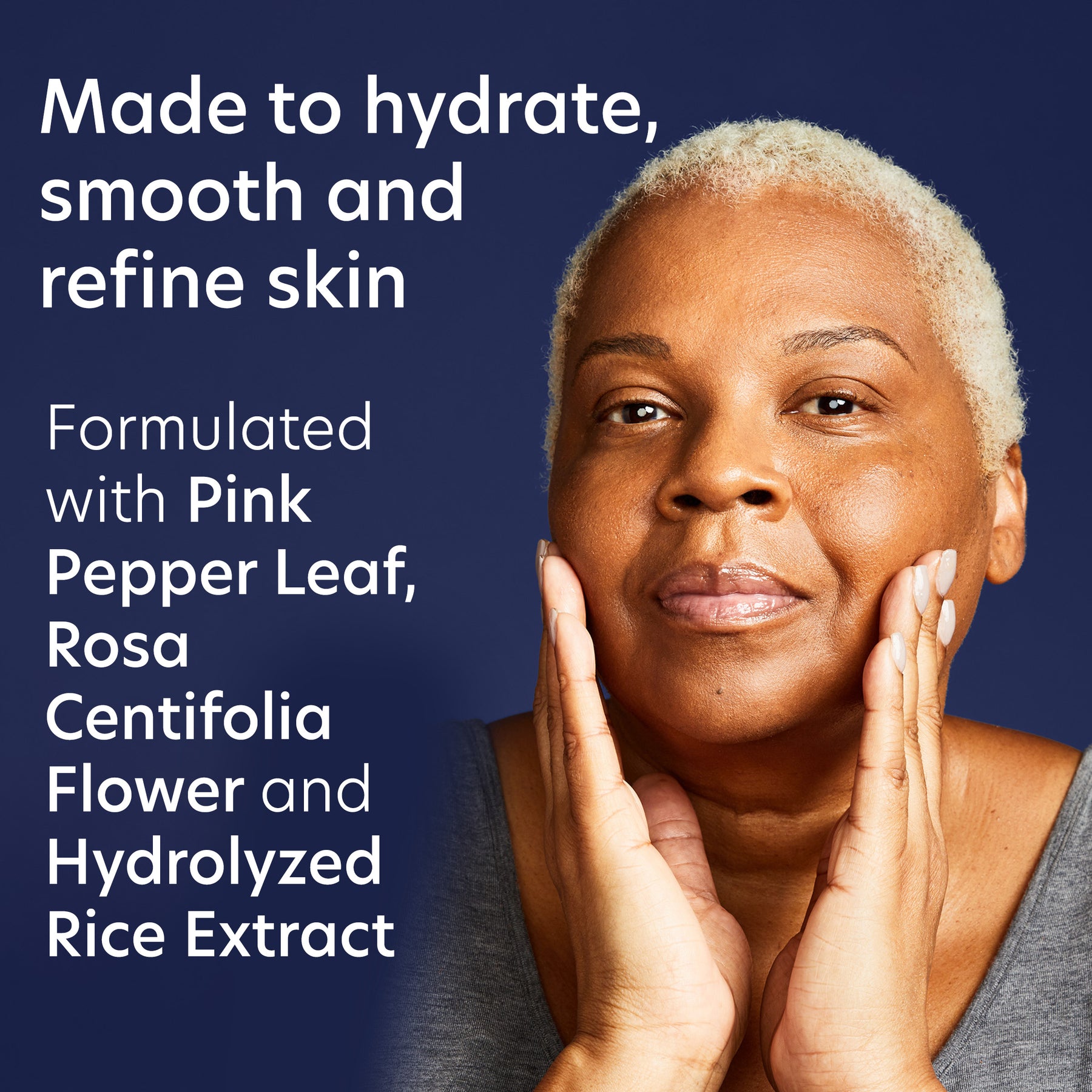 Made to hydrate, smooth and refine skin

Formulated with Pink Pepper Leaf, Rosa Centifolia Flower and Hydrolyzed Rice Extract