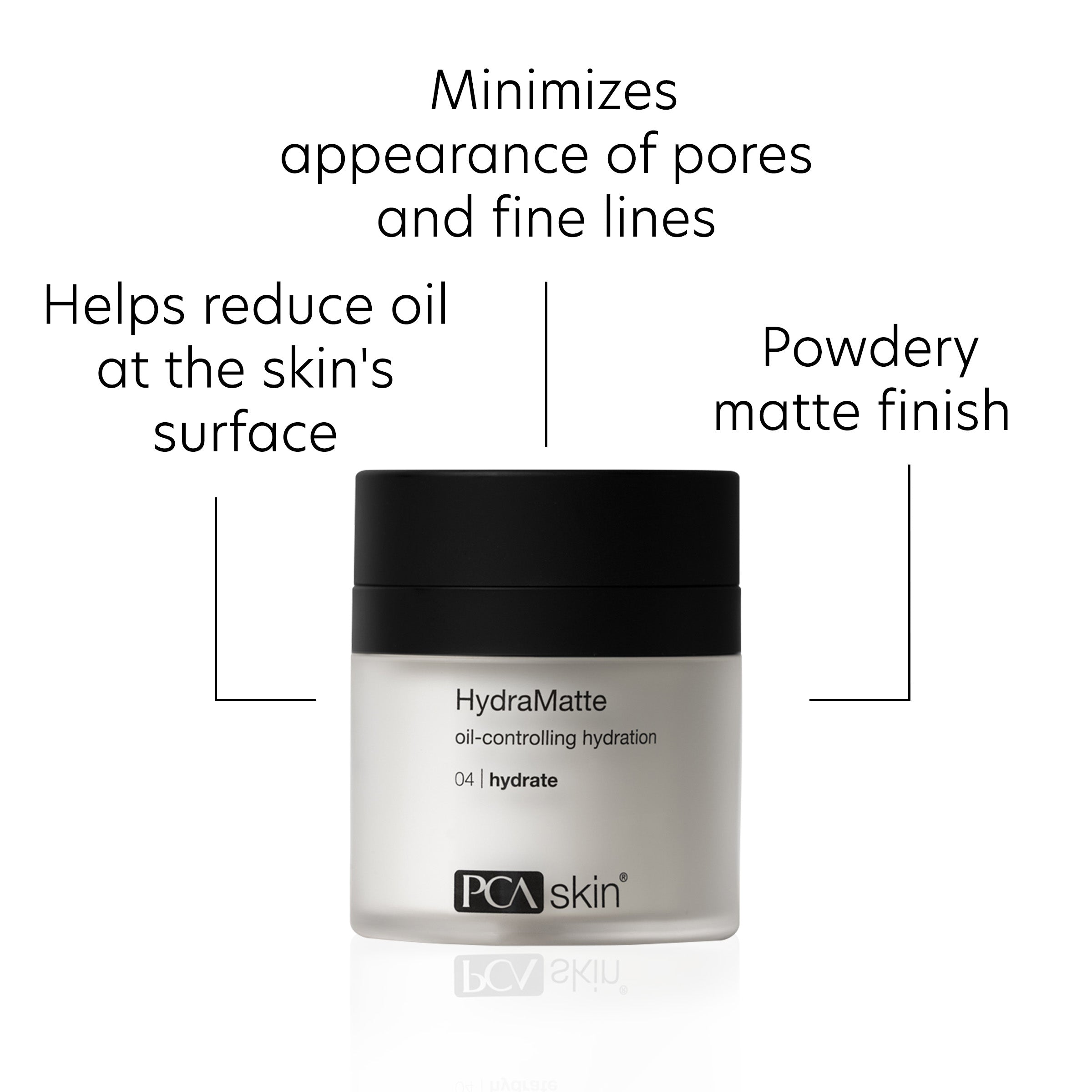 Minimizes appearance of pores and fine lines

Helps reduce oil at the skin's surface

Powdery matte finish

HydraMatte

oil-controlling hydration

04 | hydrate

PCA skin®