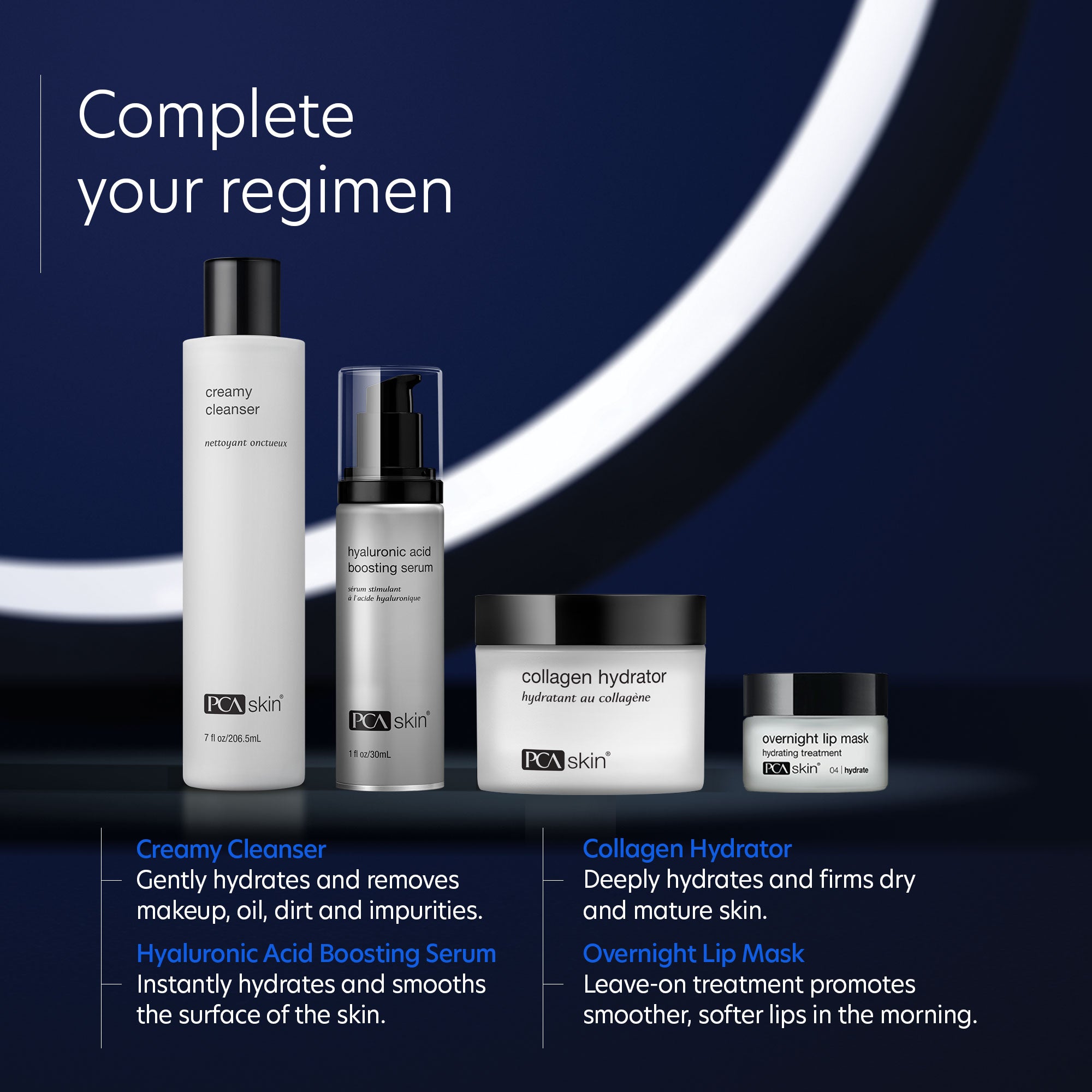 Complete your regimen

creamy cleanser

nettoyant onctueux

PCA skin®

7 fl oz/206.5mL

hyaluronic acid boosting serum

sérum stimulant à l'acide hyaluronique

PCA skin®

1 fl oz/30mL

collagen hydrator

hydratant au collagène

PCA skin®

overnight lip mask

hydrating treatment

PCA skin® 04 | hydrate

Creamy Cleanser
Gently hydrates and removes makeup, oil, dirt and impurities.

Hyaluronic Acid Boosting Serum
Instantly hydrates and smooths the surface of the skin.

Collagen Hydrator
Deeply hydrates and firms dry and mature skin.

Overnight Lip Mask
Leave-on treatment promotes smoother, softer lips in the morning.