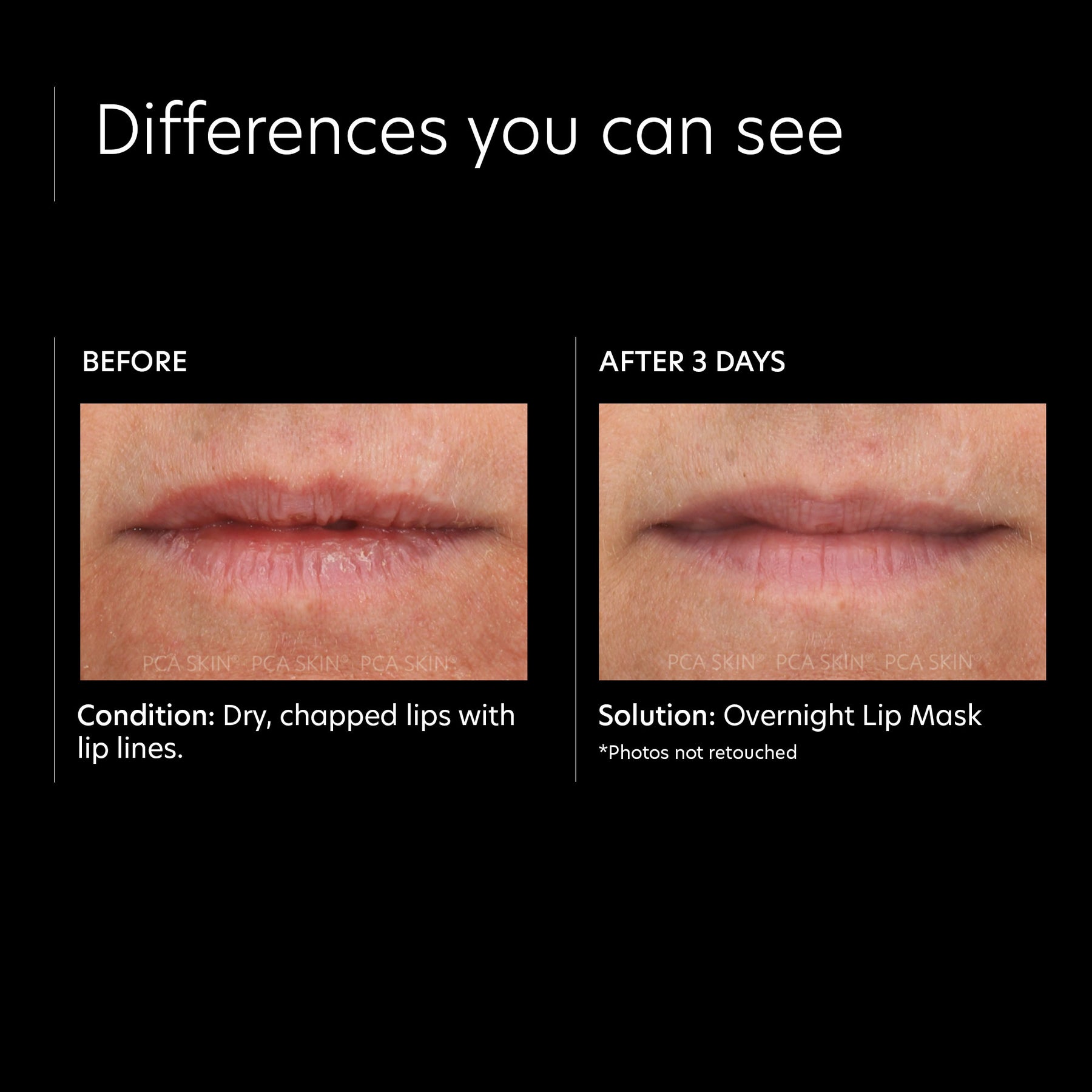 Differences you can see

BEFORE

PCA SKIN® PCA SKIN® PCA SKIN®

Condition: Dry, chapped lips with lip lines.

AFTER 3 DAYS

PCA SKIN® PCA SKIN® PCA SKIN®

Solution: Overnight Lip Mask

*Photos not retouched