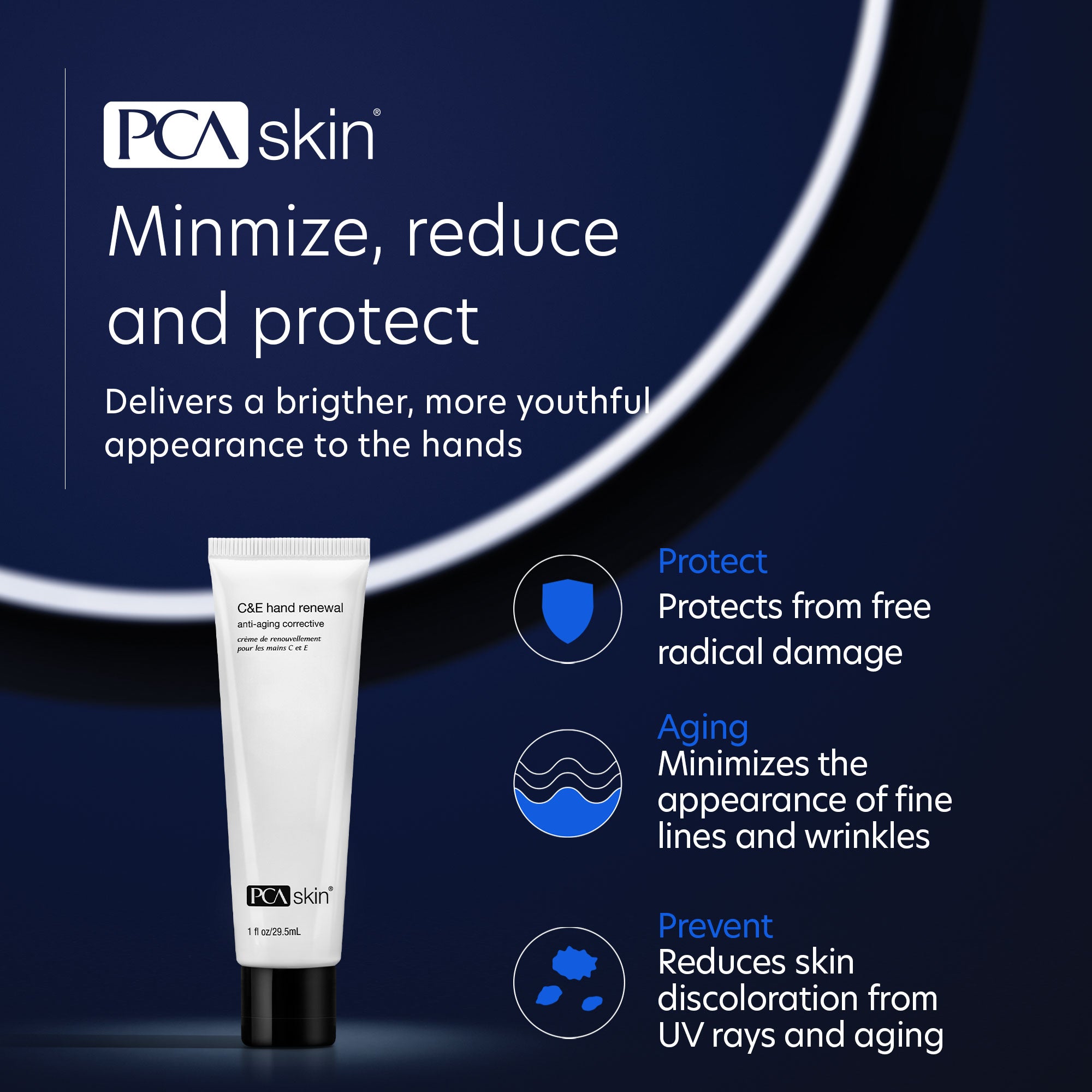 PCA skin®

Minmize, reduce and protect

Delivers a brigther, more youthful appearance to the hands

C&E hand renewal
anti-aging corrective
crème de renouvellement pour les mains C et E

PCA skin®

1 fl oz/29.5mL

Protect
Protects from free radical damage

Aging
Minimizes the appearance of fine lines and wrinkles

Prevent
Reduces skin discoloration from UV rays and aging