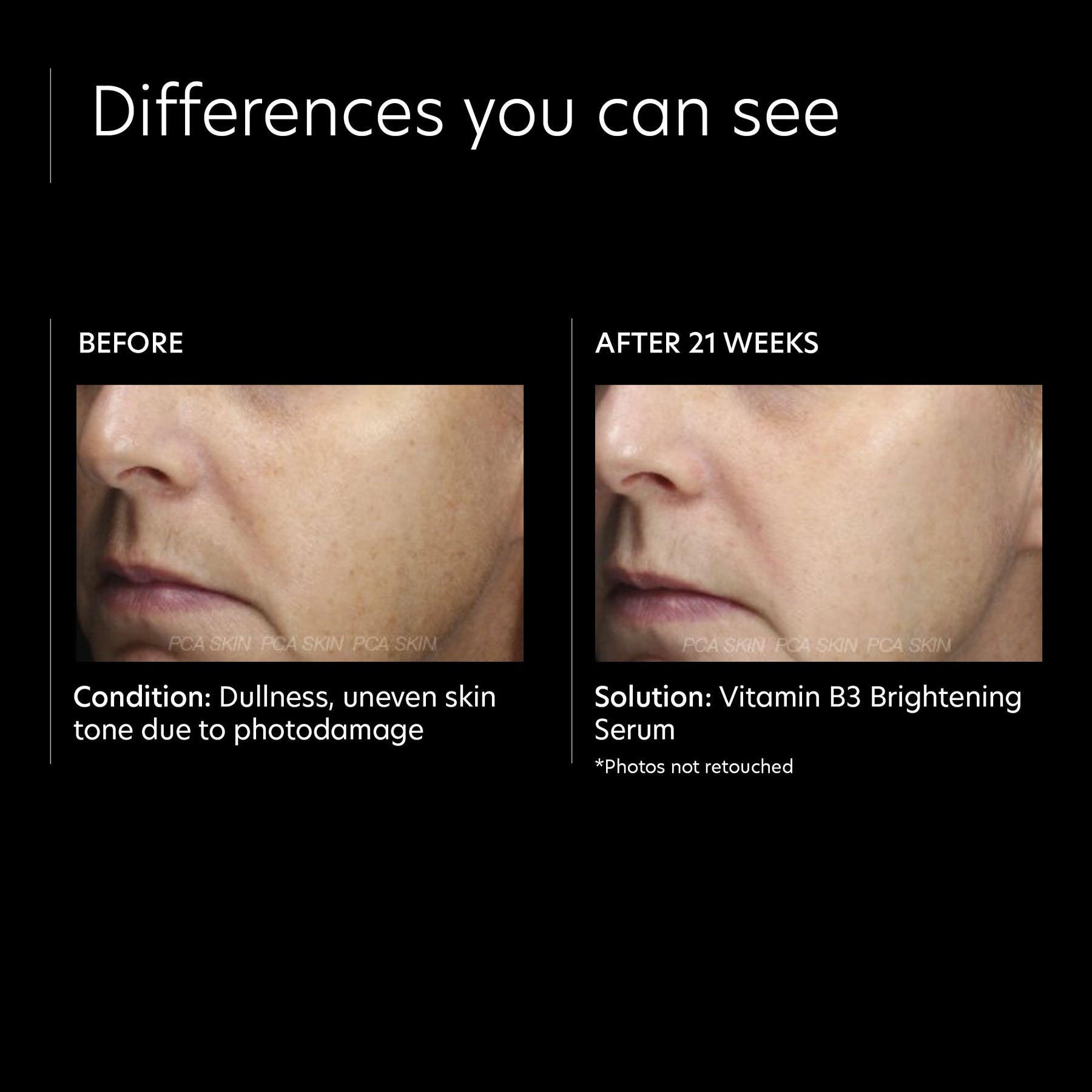 Differences you can see

BEFORE

PCA SKIN PCA SKIN PCA SKIN

Condition: Dullness, uneven skin tone due to photodamage

AFTER 21 WEEKS

PCA SKIN PCA SKIN PCA SKIN

Solution: Vitamin B3 Brightening Serum

*Photos not retouched