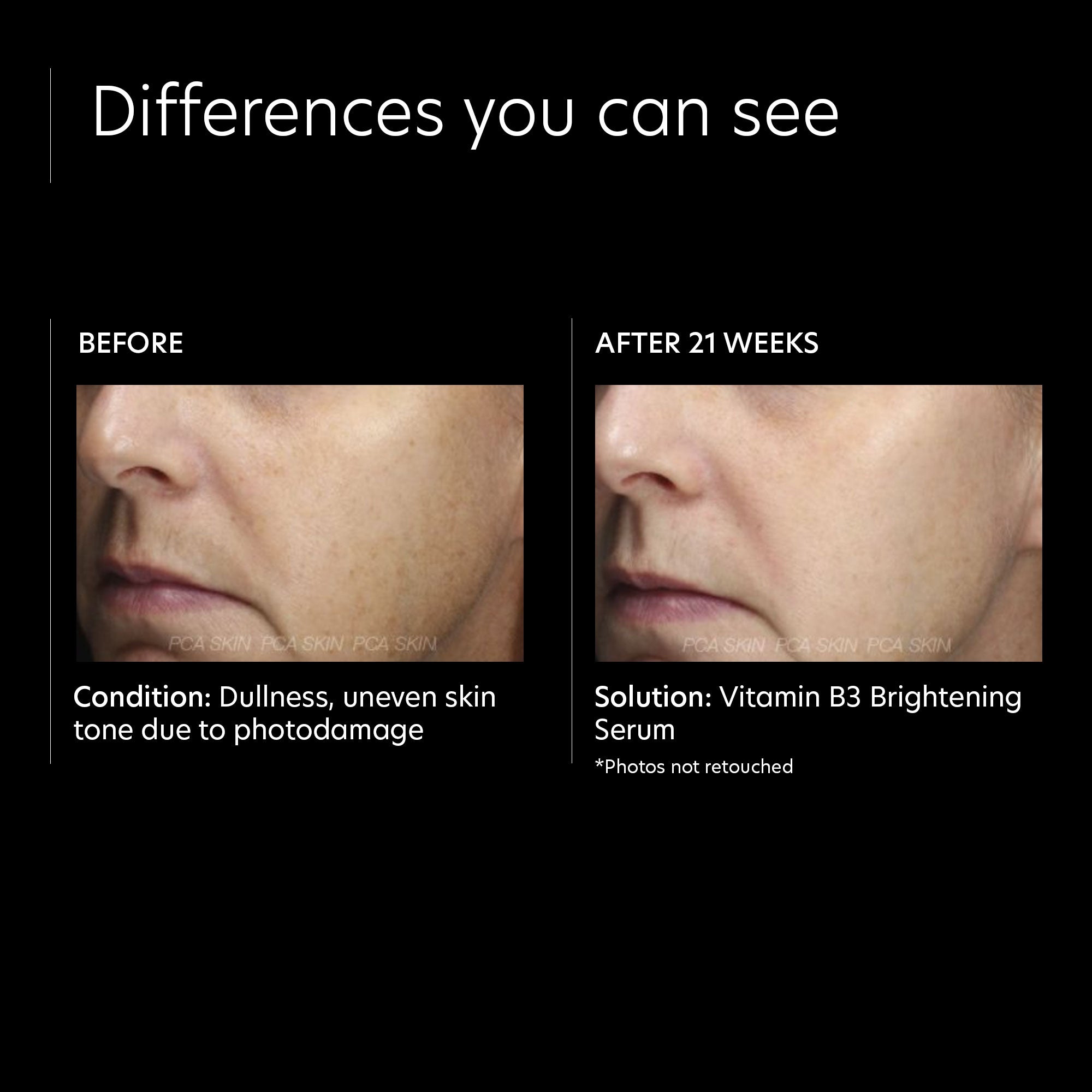 Differences you can see

BEFORE

PCA SKIN PCA SKIN PCA SKIN

Condition: Dullness, uneven skin tone due to photodamage

AFTER 21 WEEKS

PCA SKIN PCA SKIN PCA SKIN

Solution: Vitamin B3 Brightening Serum

*Photos not retouched