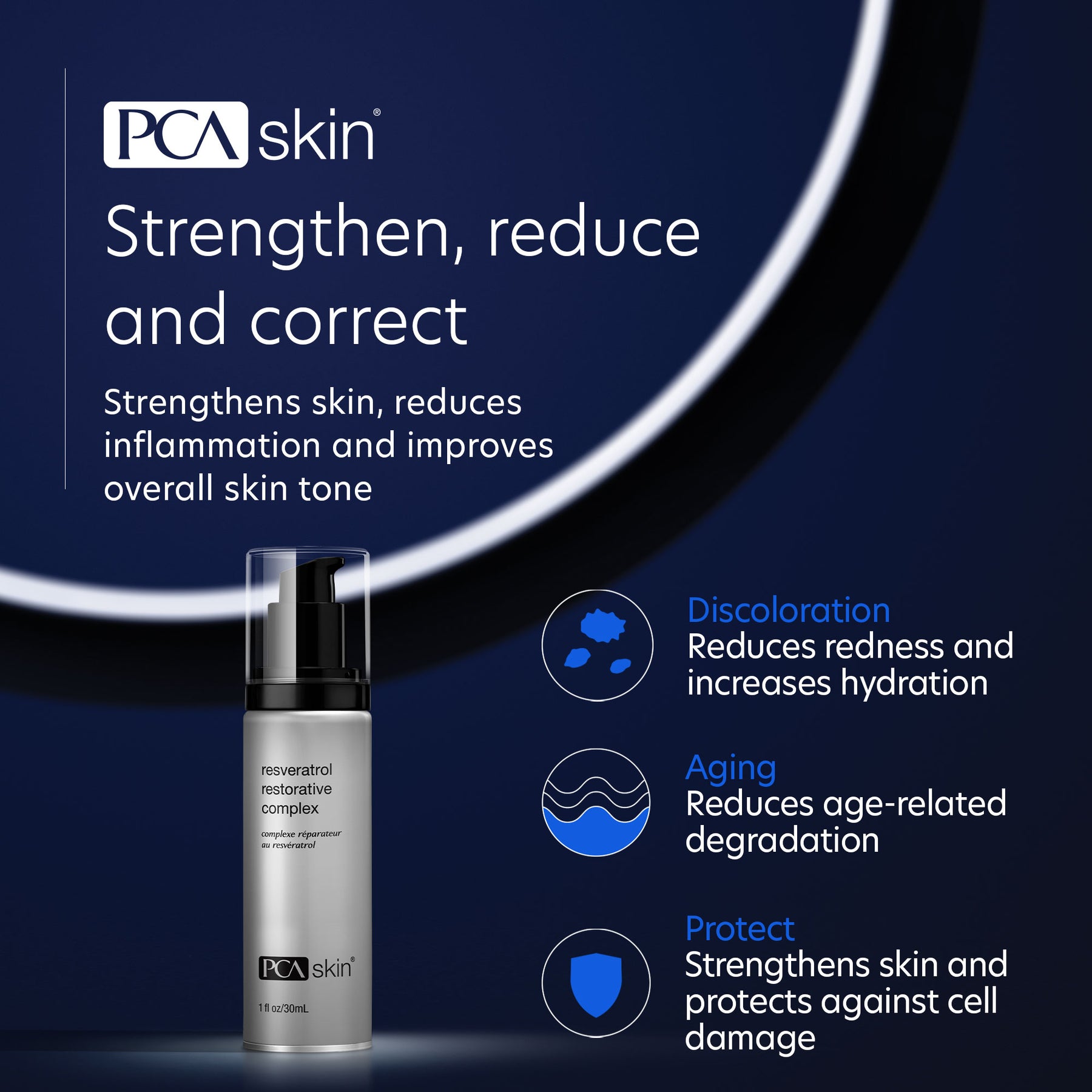 PCA skin®

Strengthen, reduce and correct

Strengthens skin, reduces inflammation and improves overall skin tone

resveratrol restorative complex

complexe réparateur au resvératrol

PCA skin®

1 fl oz/30mL

Discoloration
Reduces redness and increases hydration

Aging
Reduces age-related degradation

Protect
Strengthens skin and protects against cell damage