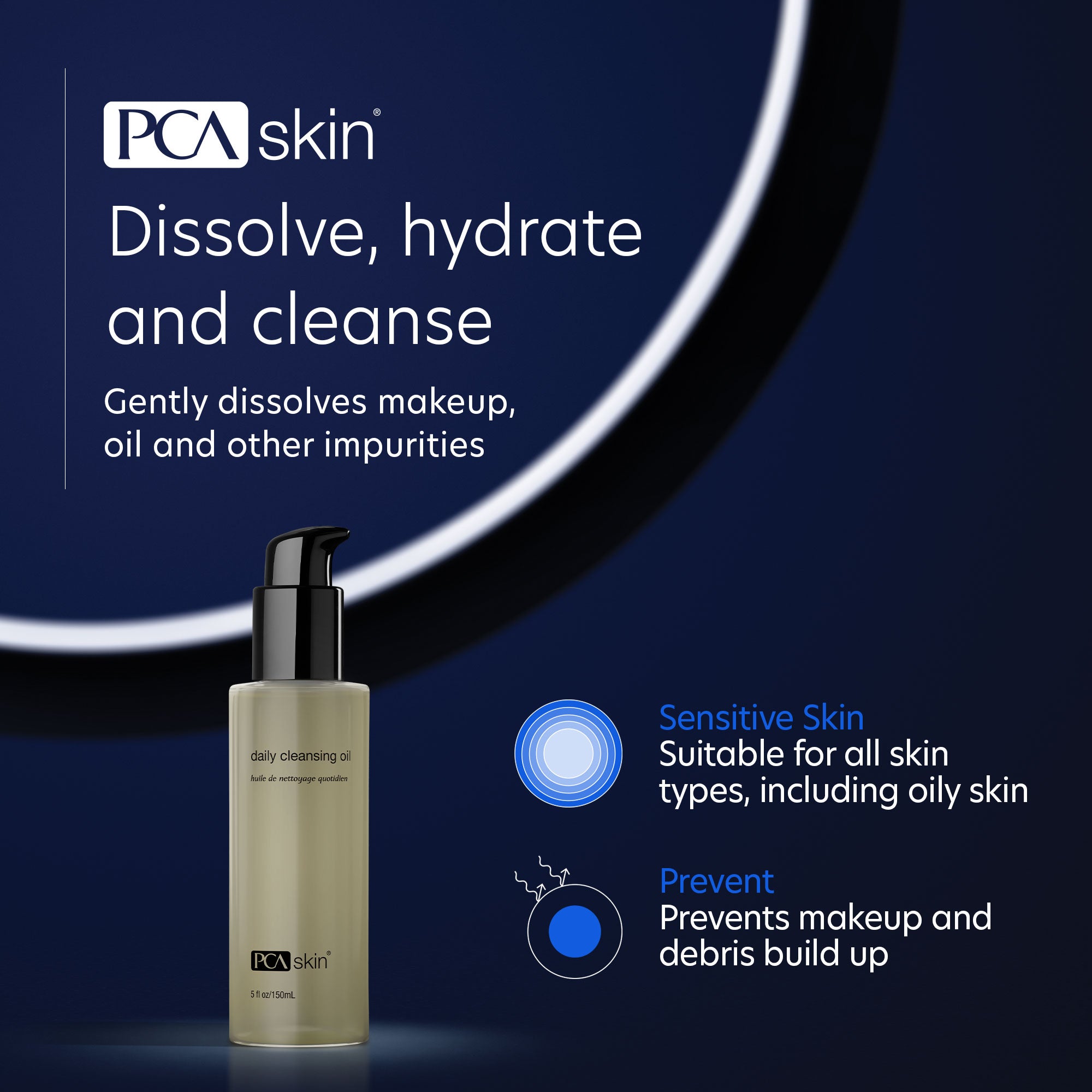 PCA skin®

Dissolve, hydrate and cleanse

Gently dissolves makeup, oil and other impurities

daily cleansing oil
huile de nettoyage quotidien

PCA skin®

5 fl oz/150mL

Sensitive Skin
Suitable for all skin types, including oily skin

Prevent
Prevents makeup and debris build up