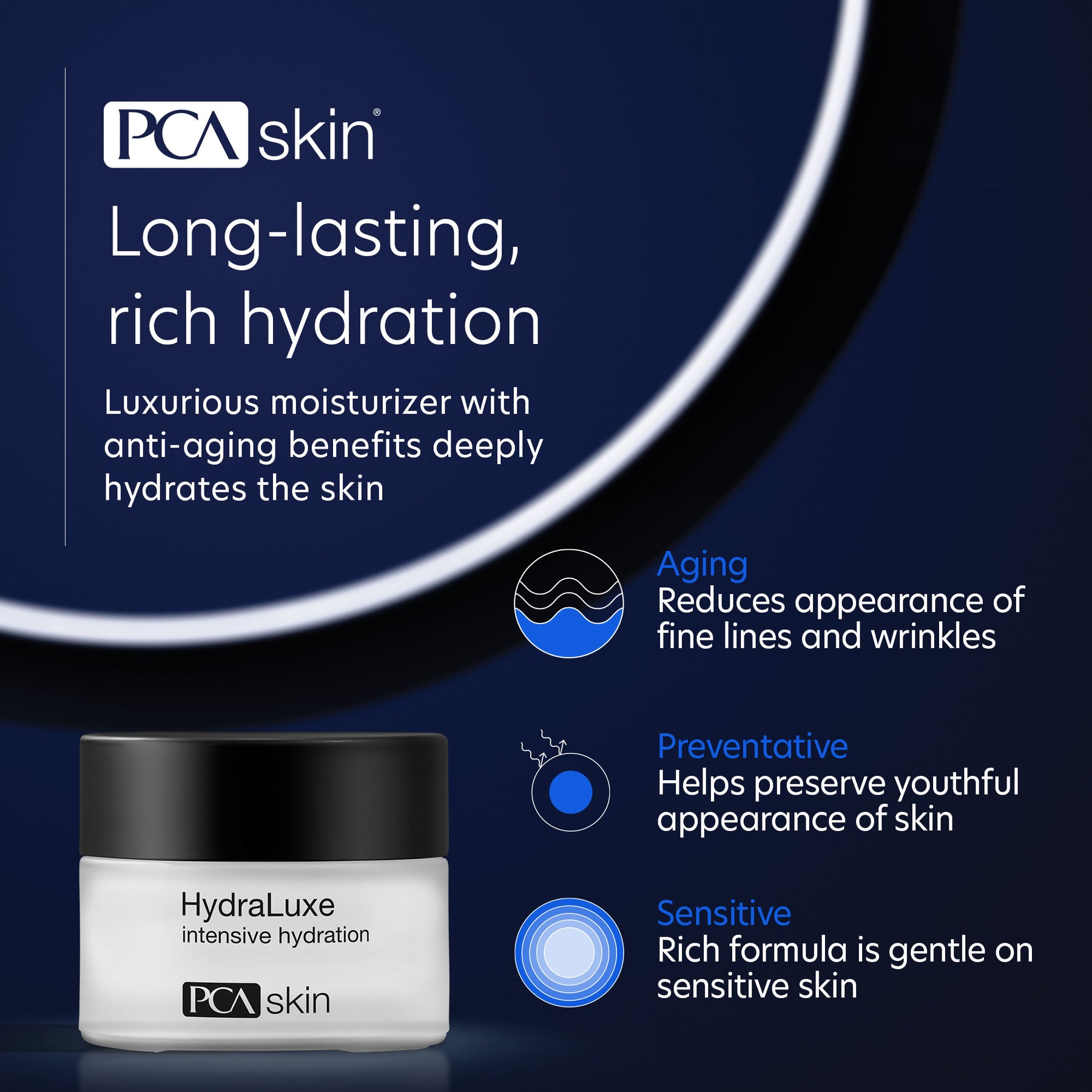 PCA skin®

Long-lasting, rich hydration

Luxurious moisturizer with anti-aging benefits deeply hydrates the skin

Aging
Reduces appearance of fine lines and wrinkles

Preventative
Helps preserve youthful appearance of skin

Sensitive
Rich formula is gentle on sensitive skin

HydraLuxe
intensive hydration

PCA skin