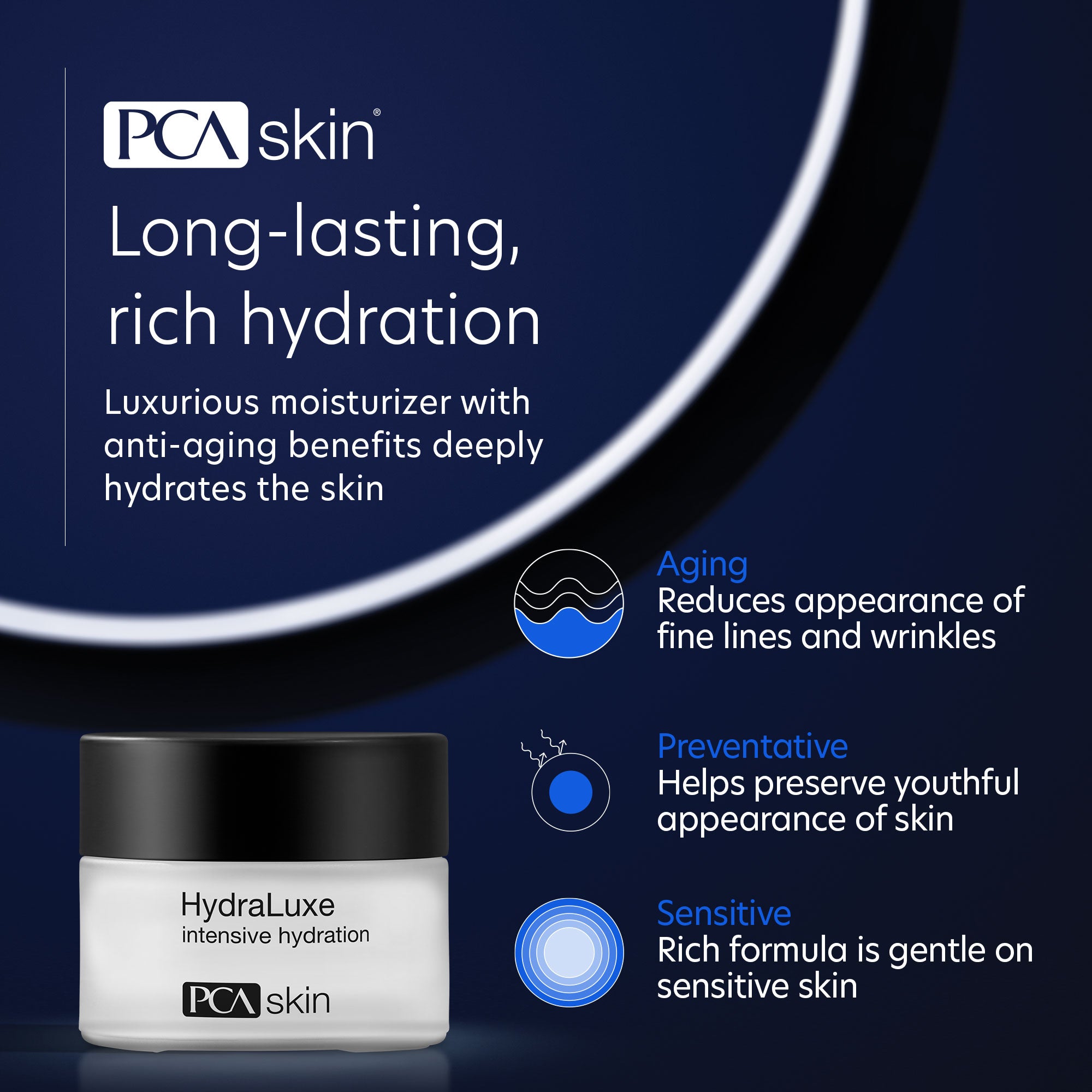 PCA skin®

Long-lasting, rich hydration

Luxurious moisturizer with anti-aging benefits deeply hydrates the skin

Aging
Reduces appearance of fine lines and wrinkles

Preventative
Helps preserve youthful appearance of skin

Sensitive
Rich formula is gentle on sensitive skin

HydraLuxe
intensive hydration
PCA skin