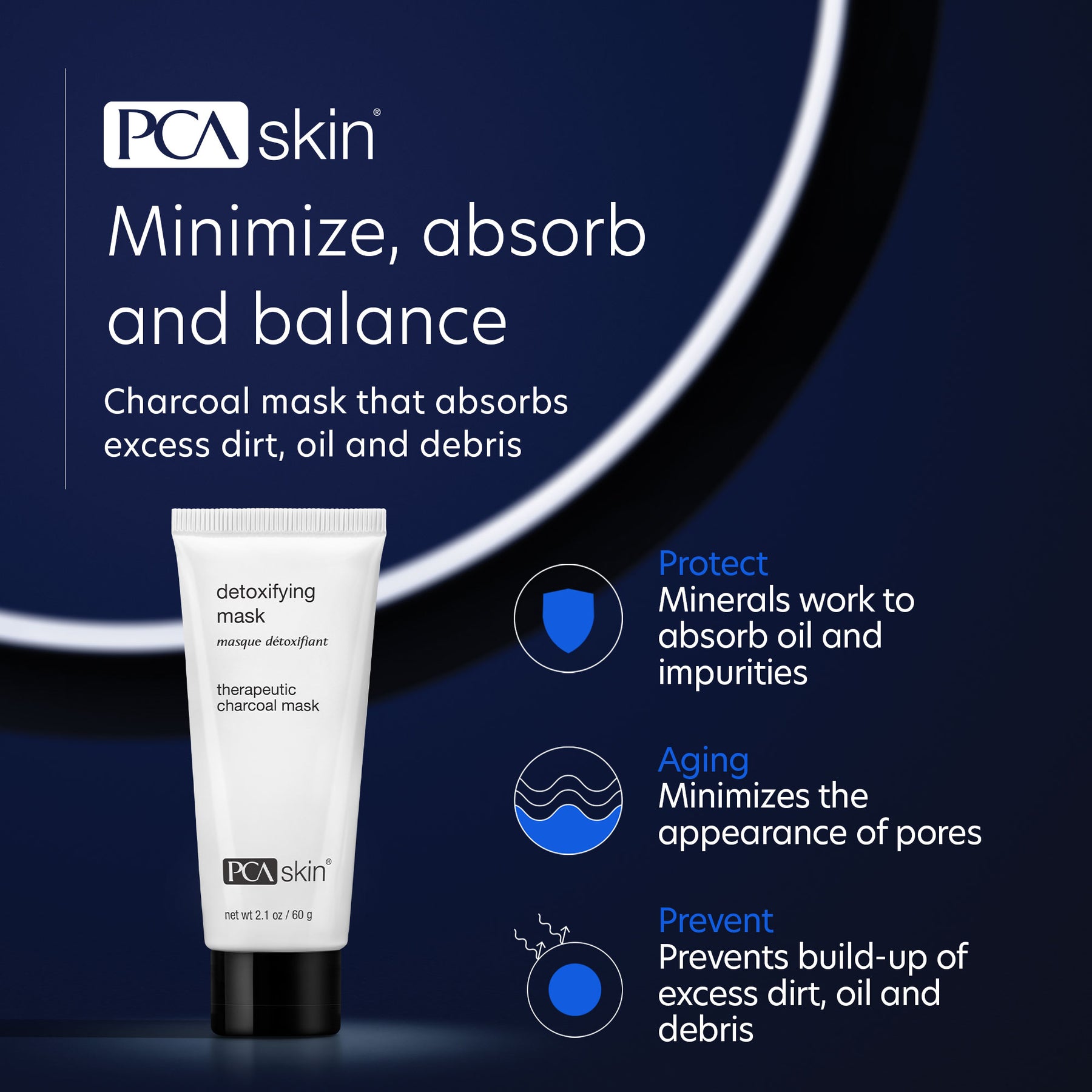 PCA skin®

Minimize, absorb and balance

Charcoal mask that absorbs excess dirt, oil and debris

detoxifying mask
masque détoxifiant

therapeutic charcoal mask

PCA skin®

net wt 2.1 oz / 60 g

Protect
Minerals work to absorb oil and impurities

Aging
Minimizes the appearance of pores

Prevent
Prevents build-up of excess dirt, oil and debris