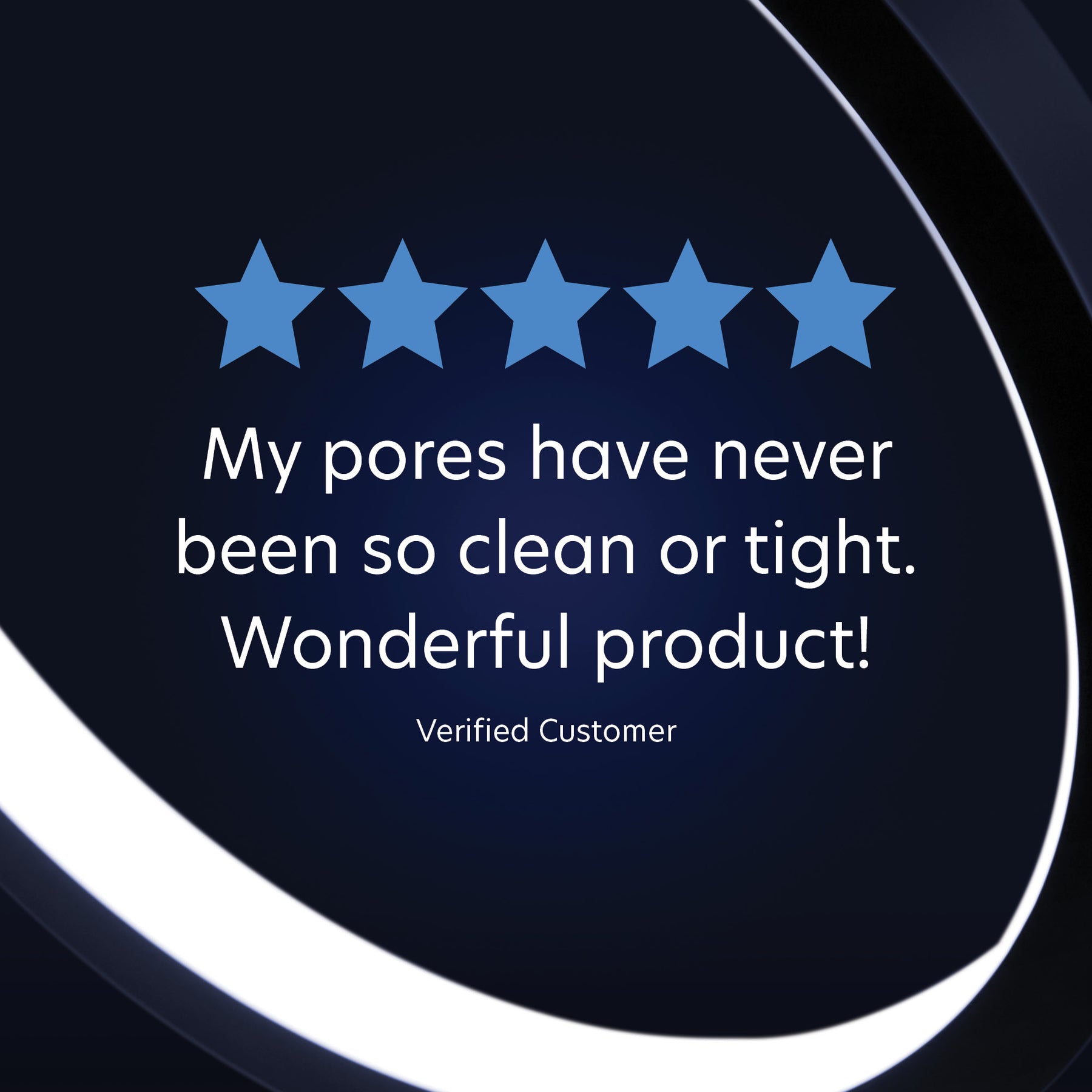 My pores have never been so clean or tight. Wonderful product!

Verified Customer