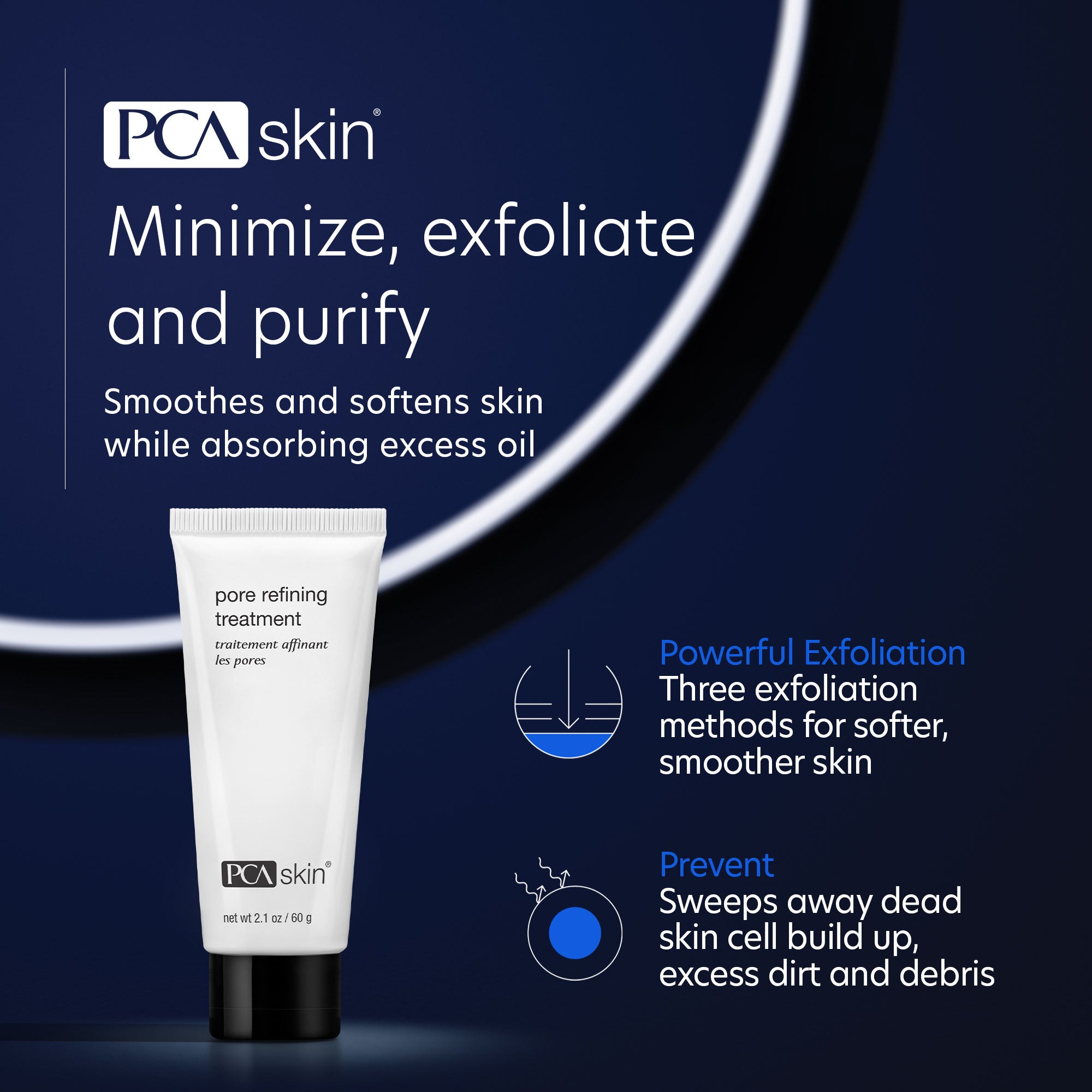 PCA skin®

Minimize, exfoliate and purify

Smoothes and softens skin while absorbing excess oil

pore refining treatment
traitement affinant les pores

PCA skin®

net wt 2.1 oz / 60 g

Powerful Exfoliation
Three exfoliation methods for softer, smoother skin

Prevent
Sweeps away dead skin cell build up, excess dirt and debris