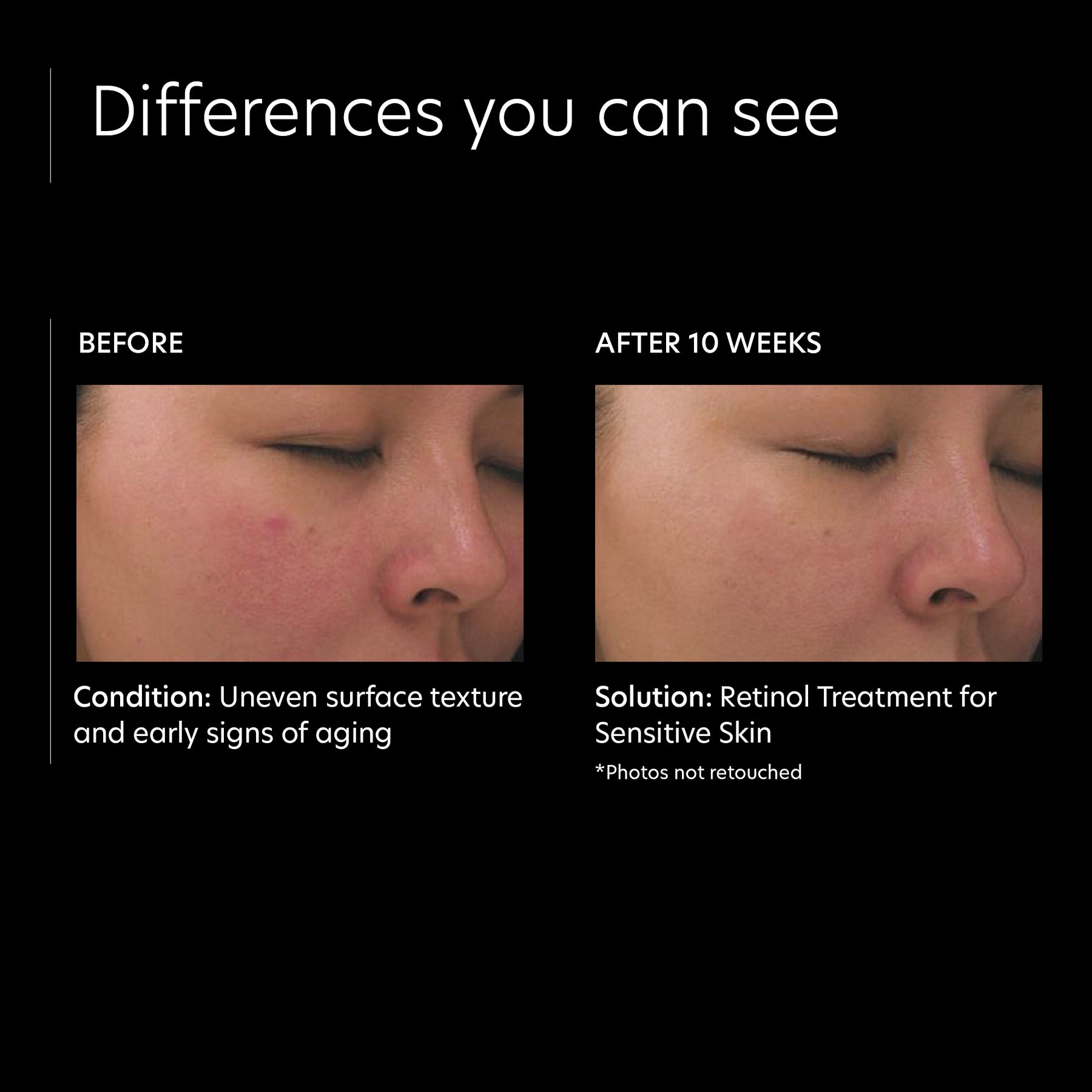 Differences you can see

BEFORE

Condition: Uneven surface texture and early signs of aging

AFTER 10 WEEKS

Solution: Retinol Treatment for Sensitive Skin

*Photos not retouched