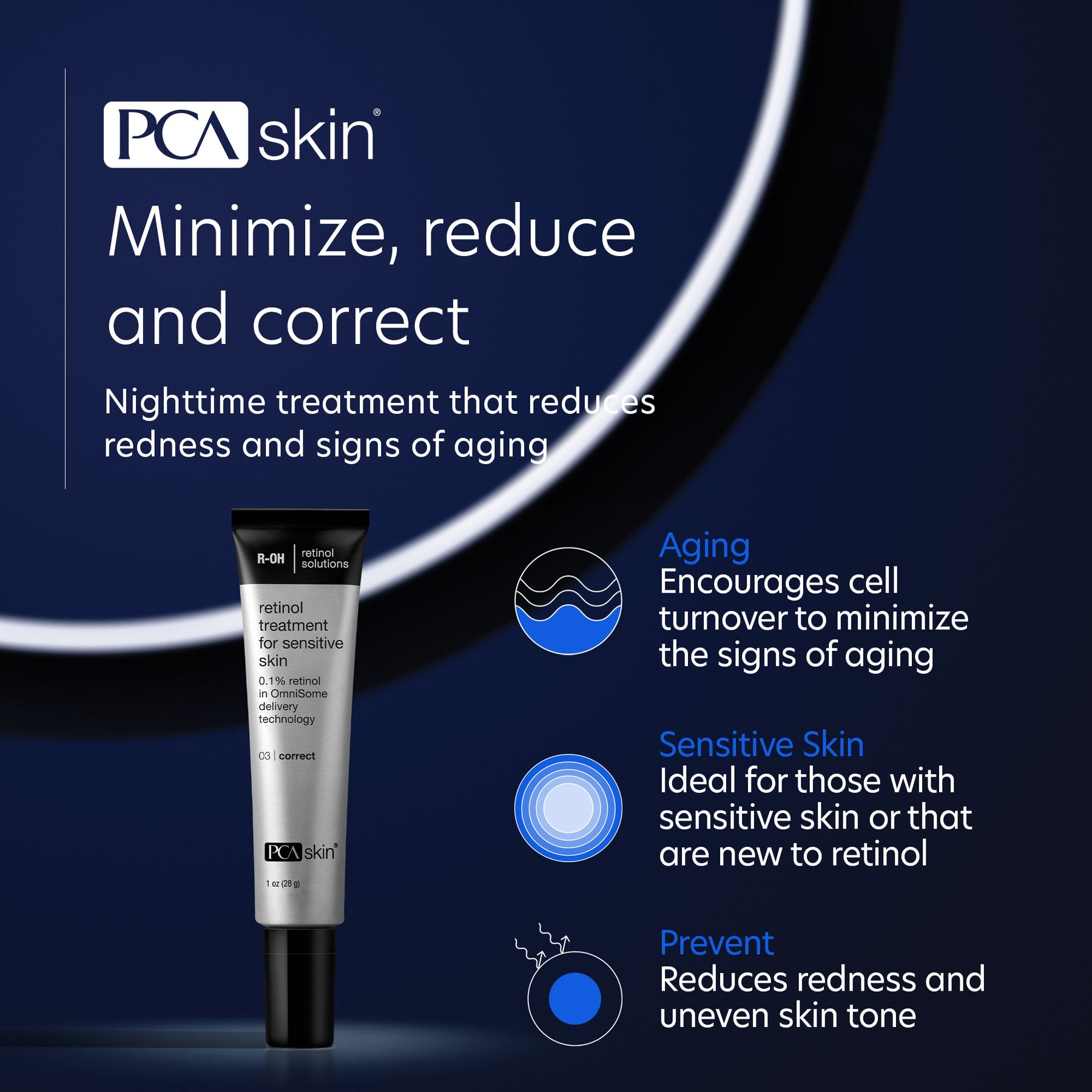 PCA skin®

Minimize, reduce and correct

Nighttime treatment that reduces redness and signs of aging

R-OH | retinol solutions

retinol treatment for sensitive skin

0.1% retinol in OmniSome delivery technology

03 | correct

PCA skin®

1 oz (28 g)

Aging
Encourages cell turnover to minimize the signs of aging

Sensitive Skin
Ideal for those with sensitive skin or that are new to retinol

Prevent
Reduces redness and uneven skin tone