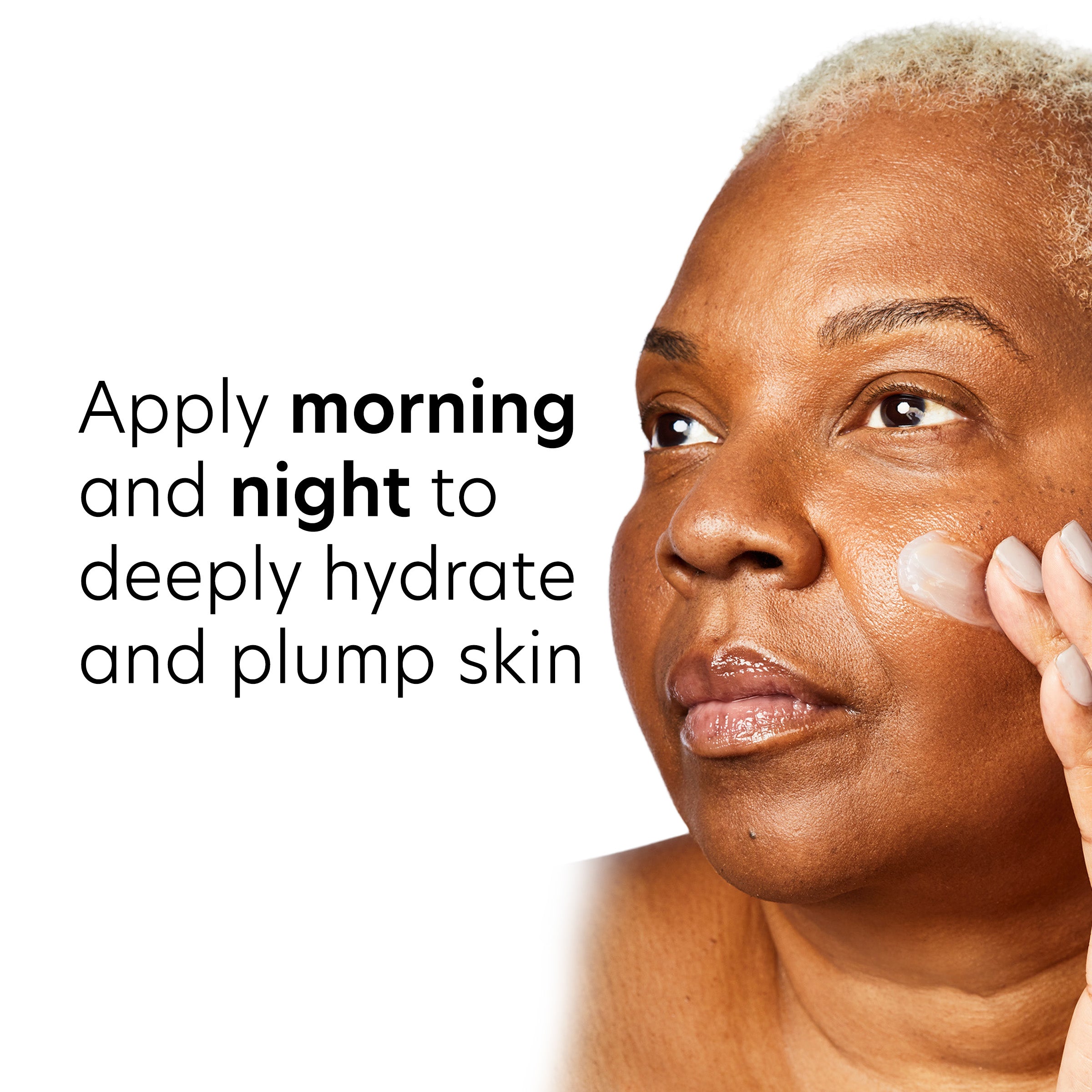 Apply morning and night to deeply hydrate and plump skin