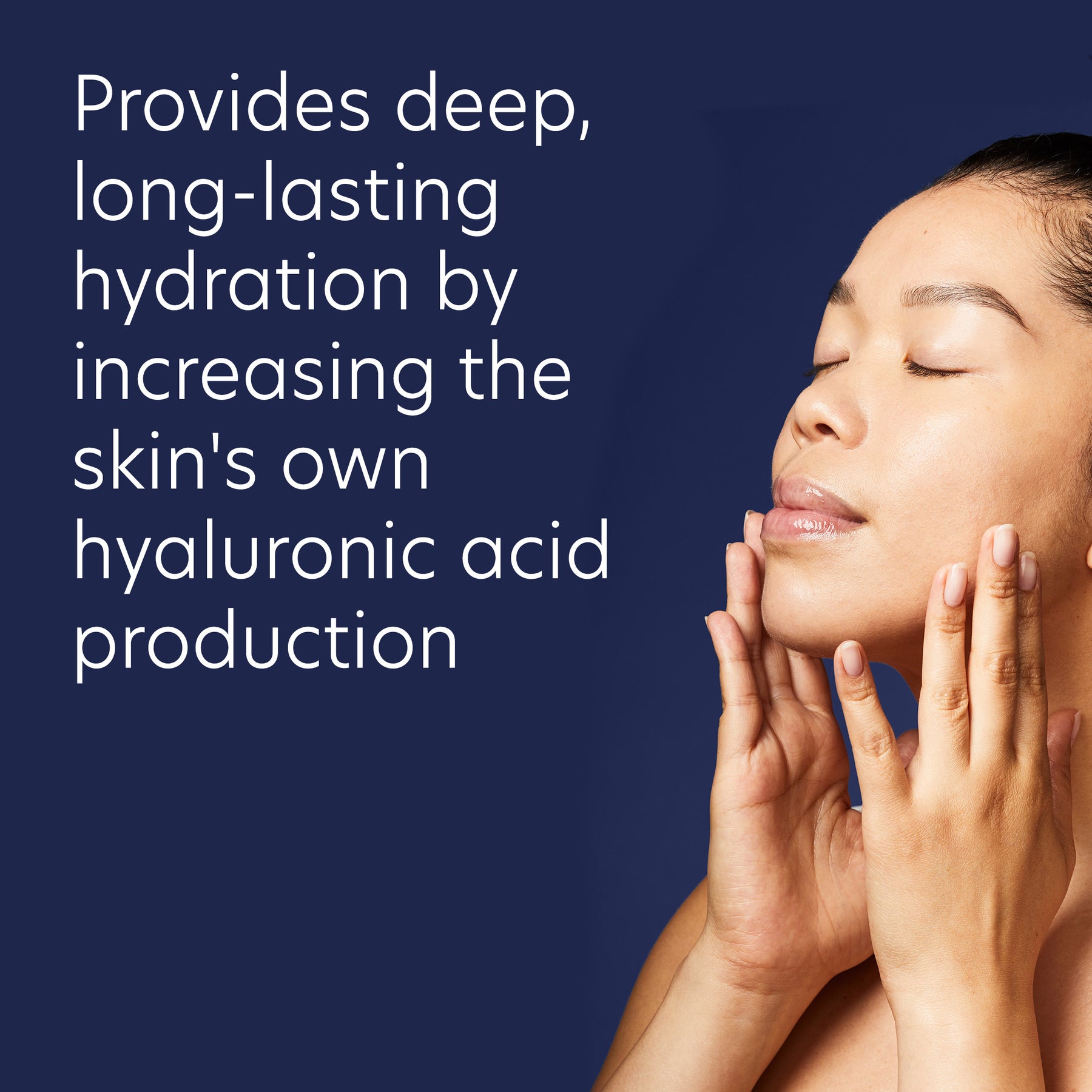 Provides deep, long-lasting hydration by increasing the skin's own hyaluronic acid production