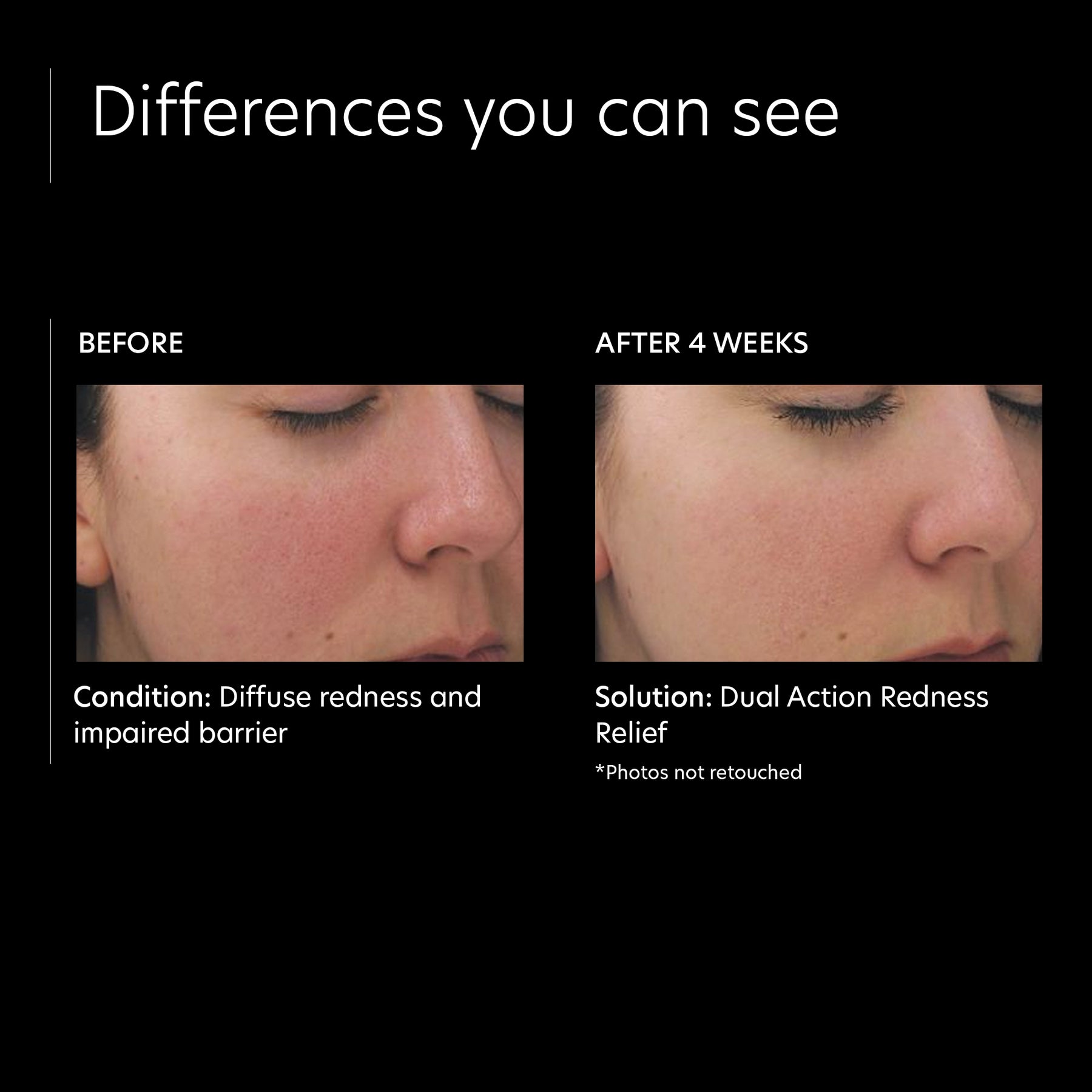 Differences you can see

BEFORE

Condition: Diffuse redness and impaired barrier

AFTER 4 WEEKS

Solution: Dual Action Redness Relief

*Photos not retouched