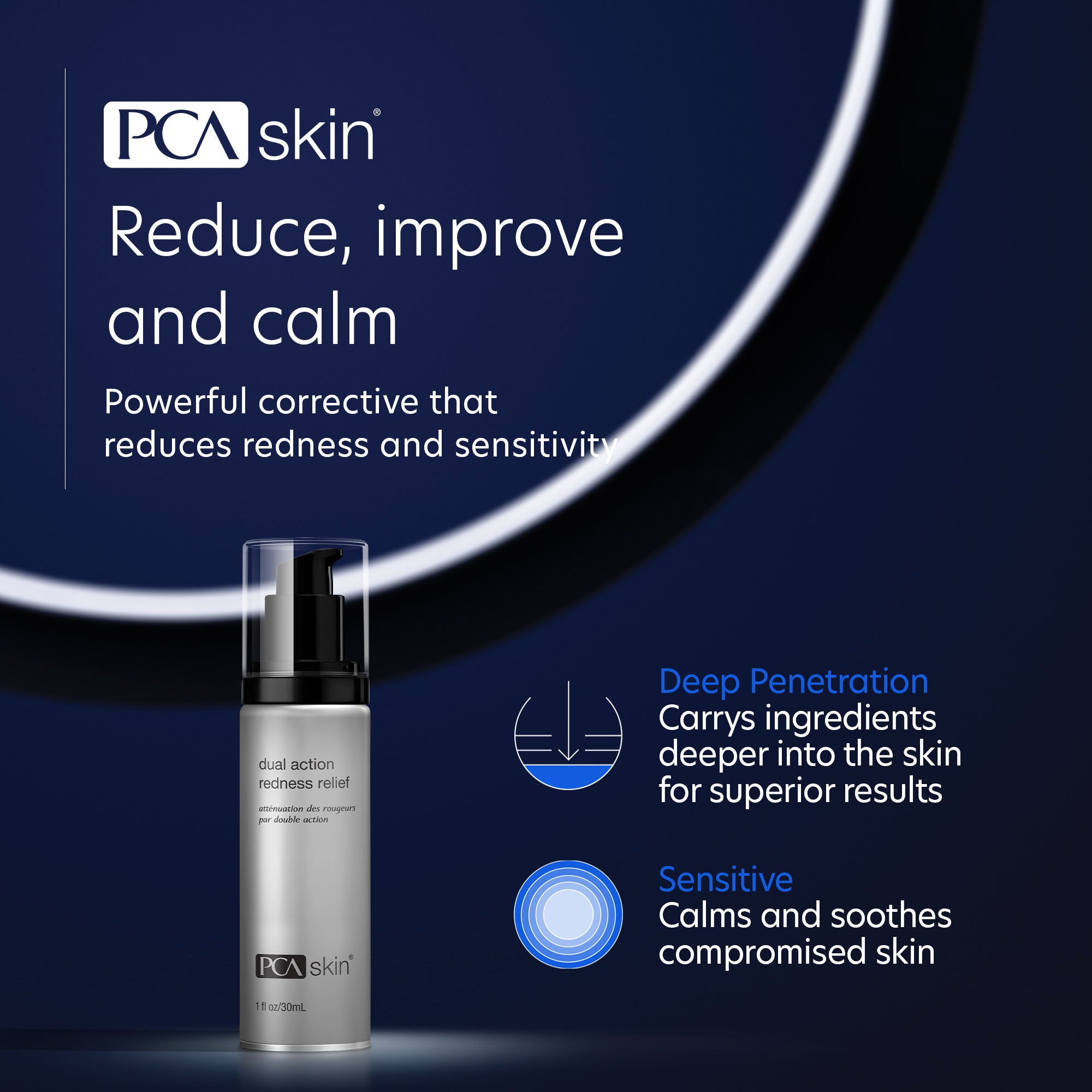 PCA skin®

Reduce, improve and calm

Powerful corrective that reduces redness and sensitivity

dual action redness relief

atténuation des rougeurs par double action

PCA skin®

1 fl oz/30mL

Deep Penetration
Carrys ingredients deeper into the skin for superior results

Sensitive
Calms and soothes compromised skin