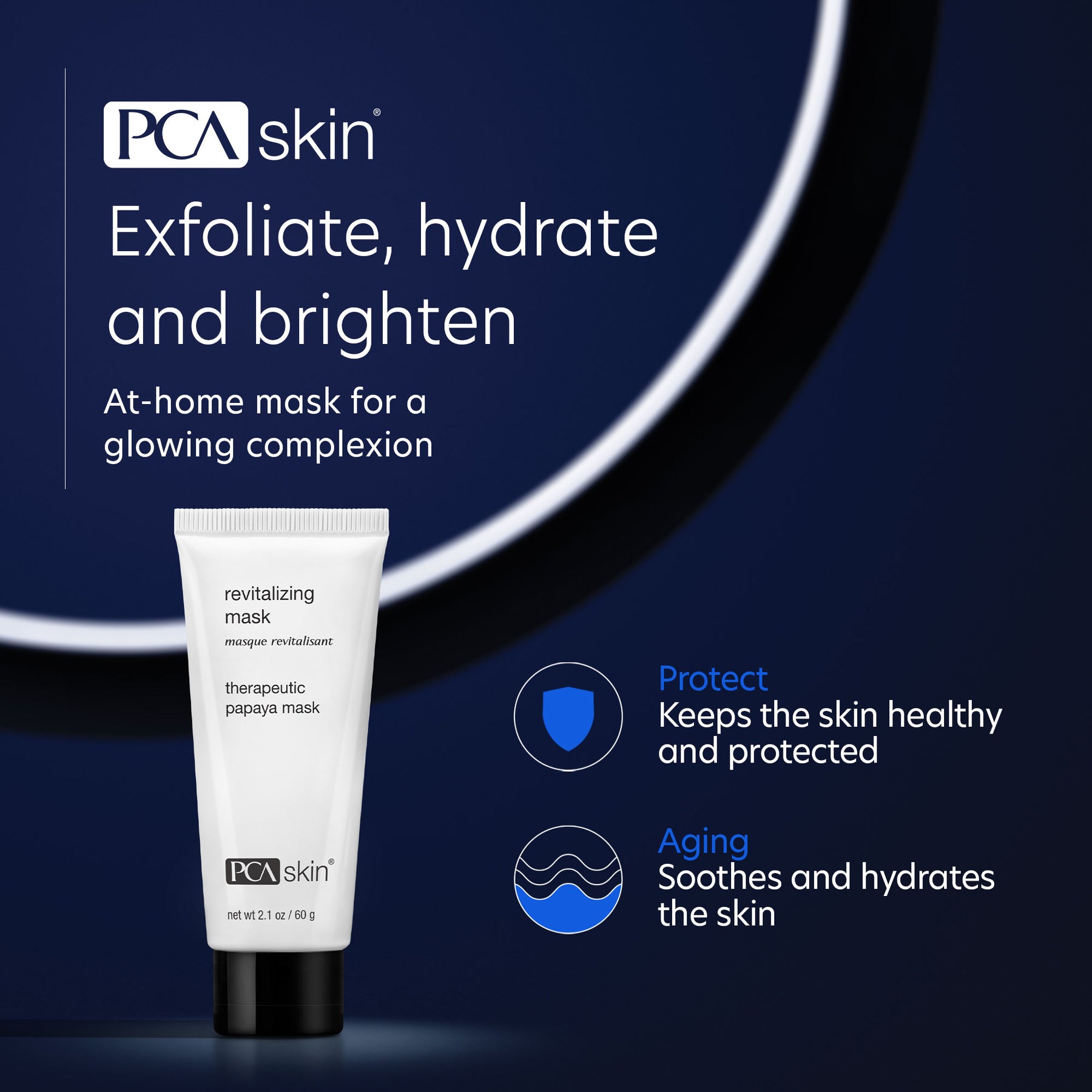 PCA skin®

Exfoliate, hydrate and brighten

At-home mask for a glowing complexion

revitalizing mask
masque revitalisant

therapeutic papaya mask

PCA skin®

net wt 2.1 oz / 60 g

Protect
Keeps the skin healthy and protected

Aging
Soothes and hydrates the skin