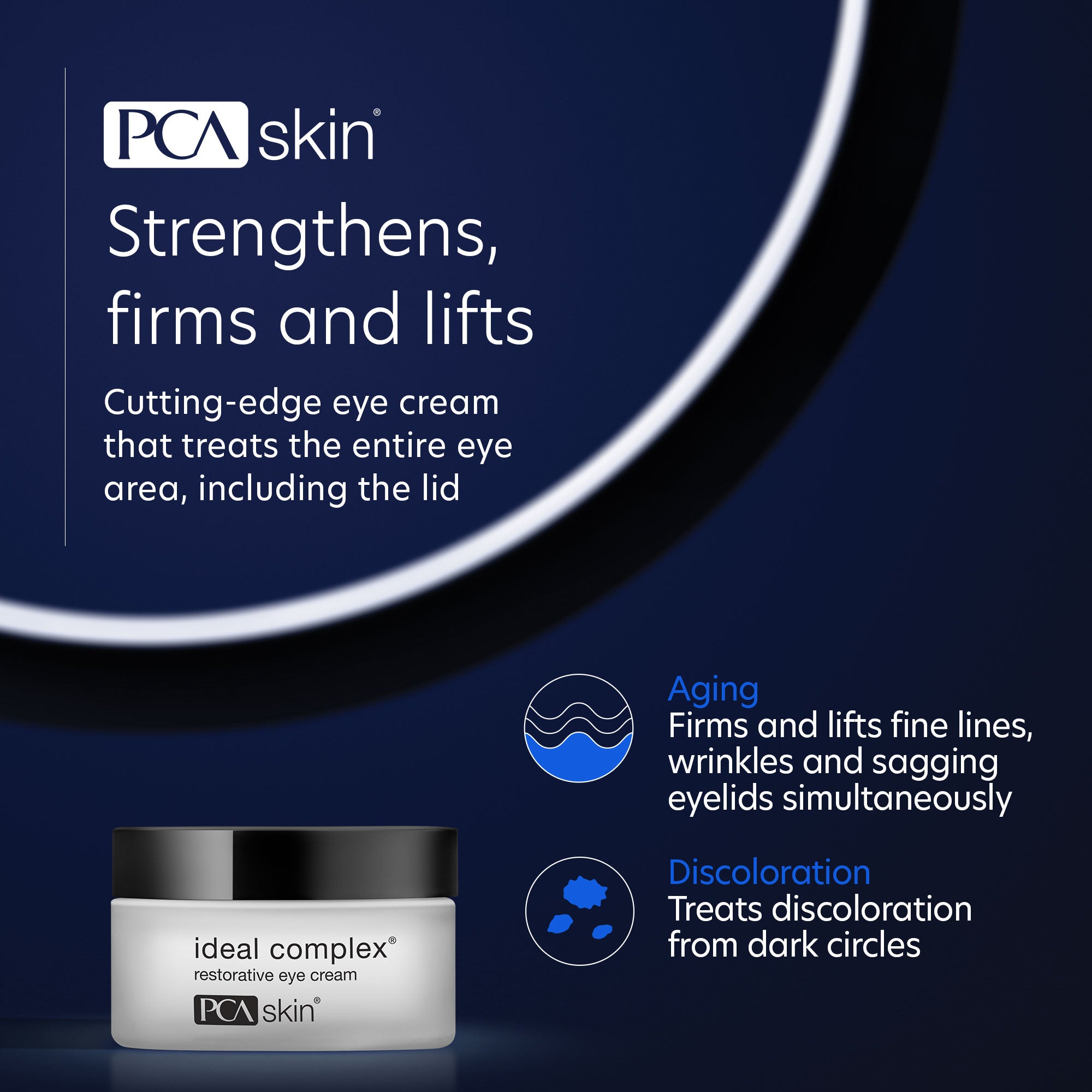 PCA skin®

Strengthens, firms and lifts

Cutting-edge eye cream that treats the entire eye area, including the lid

Aging
Firms and lifts fine lines, wrinkles and sagging eyelids simultaneously

Discoloration
Treats discoloration from dark circles

ideal complex®
restorative eye cream
PCA skin®