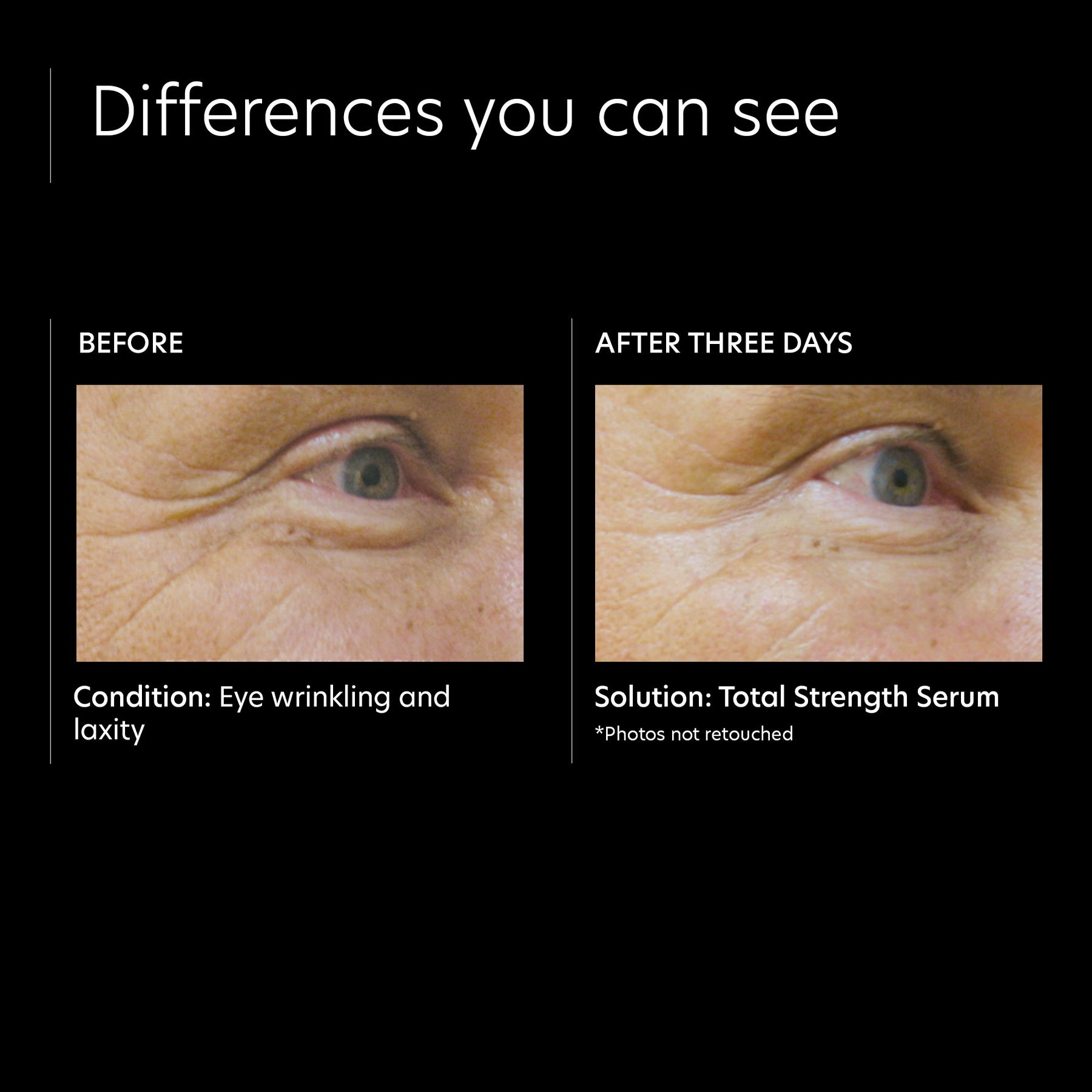 Differences you can see

BEFORE

Condition: Eye wrinkling and laxity

AFTER THREE DAYS

Solution: Total Strength Serum

*Photos not retouched