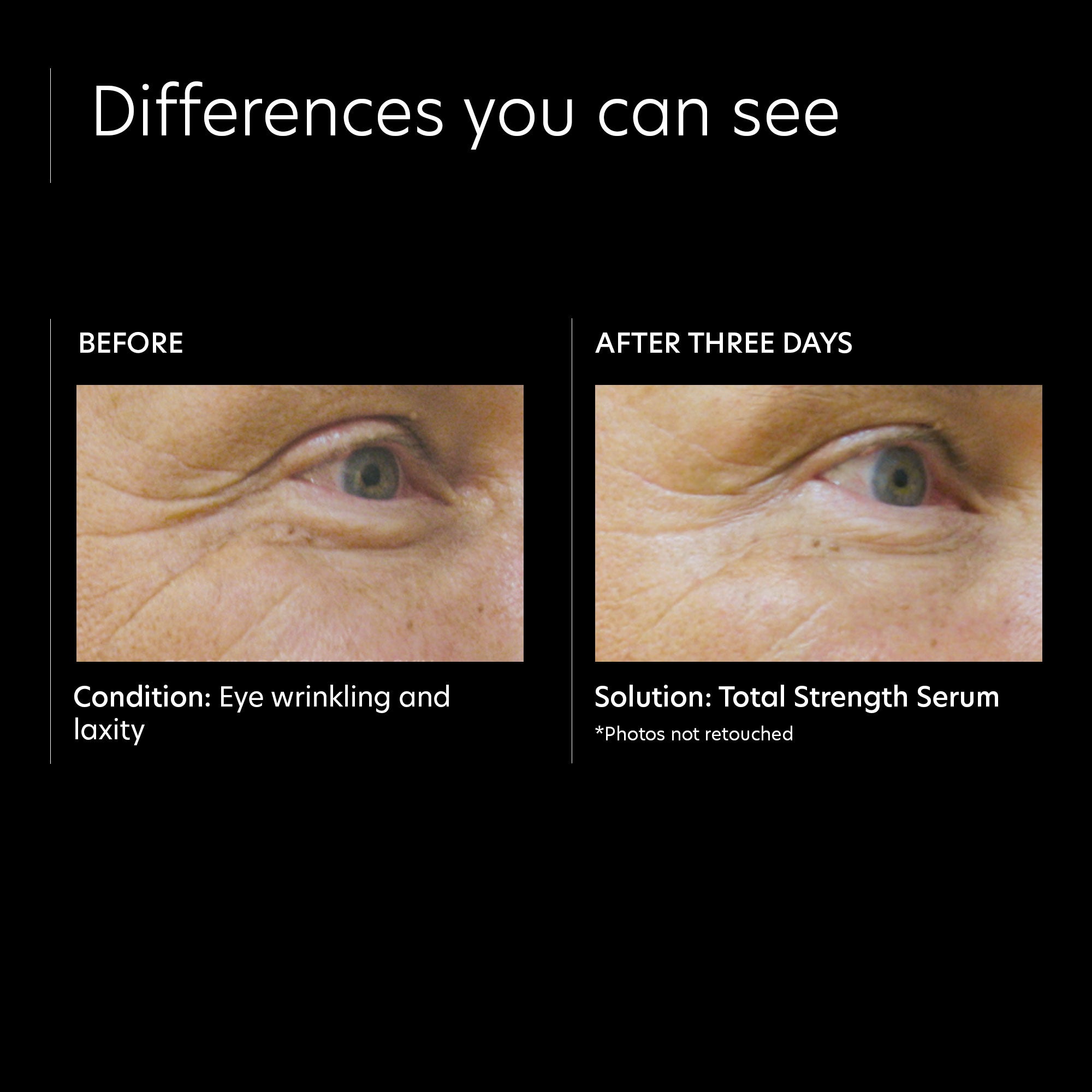 Differences you can see

BEFORE

Condition: Eye wrinkling and laxity

AFTER THREE DAYS

Solution: Total Strength Serum

*Photos not retouched