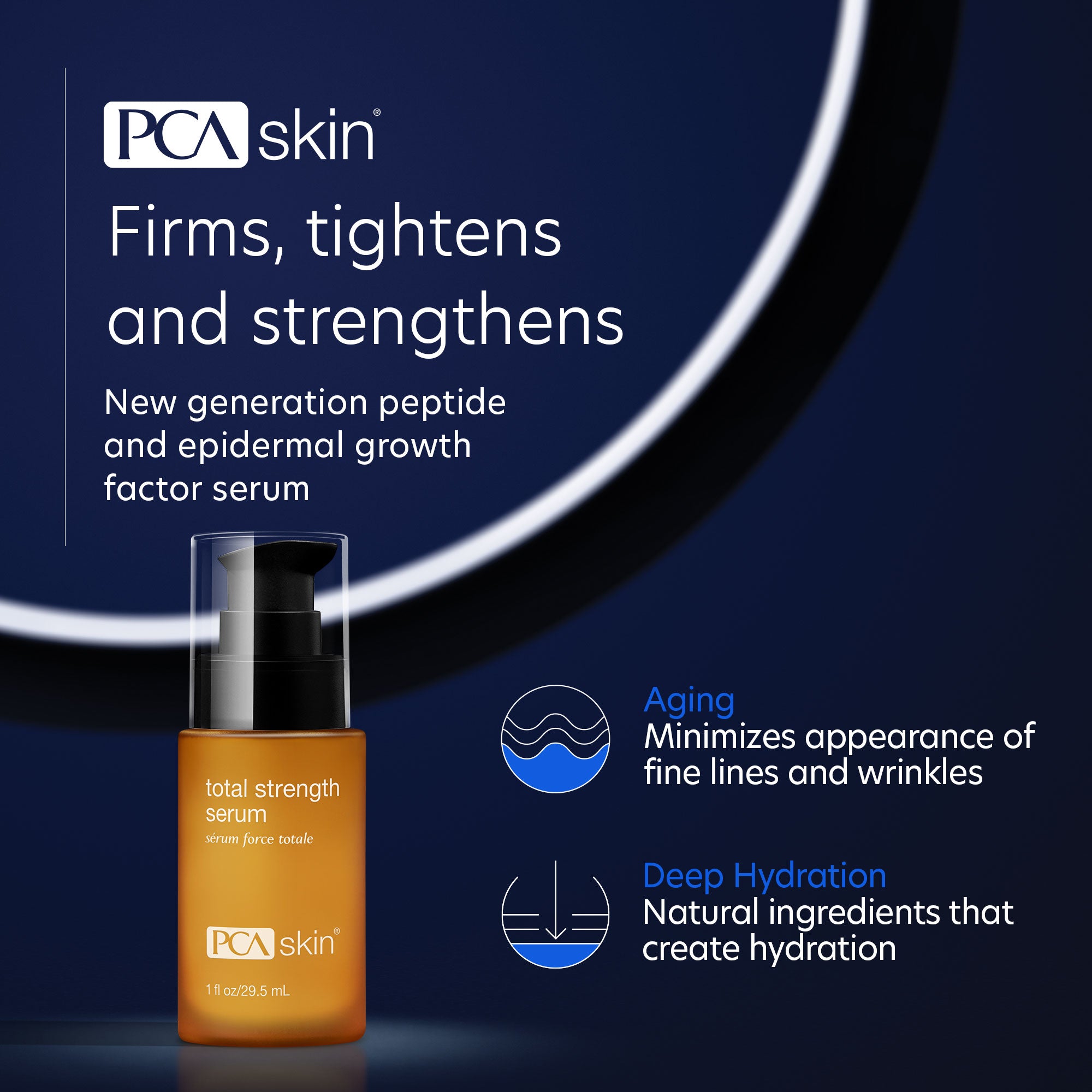 PCA skin®

Firms, tightens and strengthens

New generation peptide and epidermal growth factor serum

total strength serum
sérum force totale

PCA skin®

1 fl oz/29.5 mL

Aging
Minimizes appearance of fine lines and wrinkles

Deep Hydration
Natural ingredients that create hydration