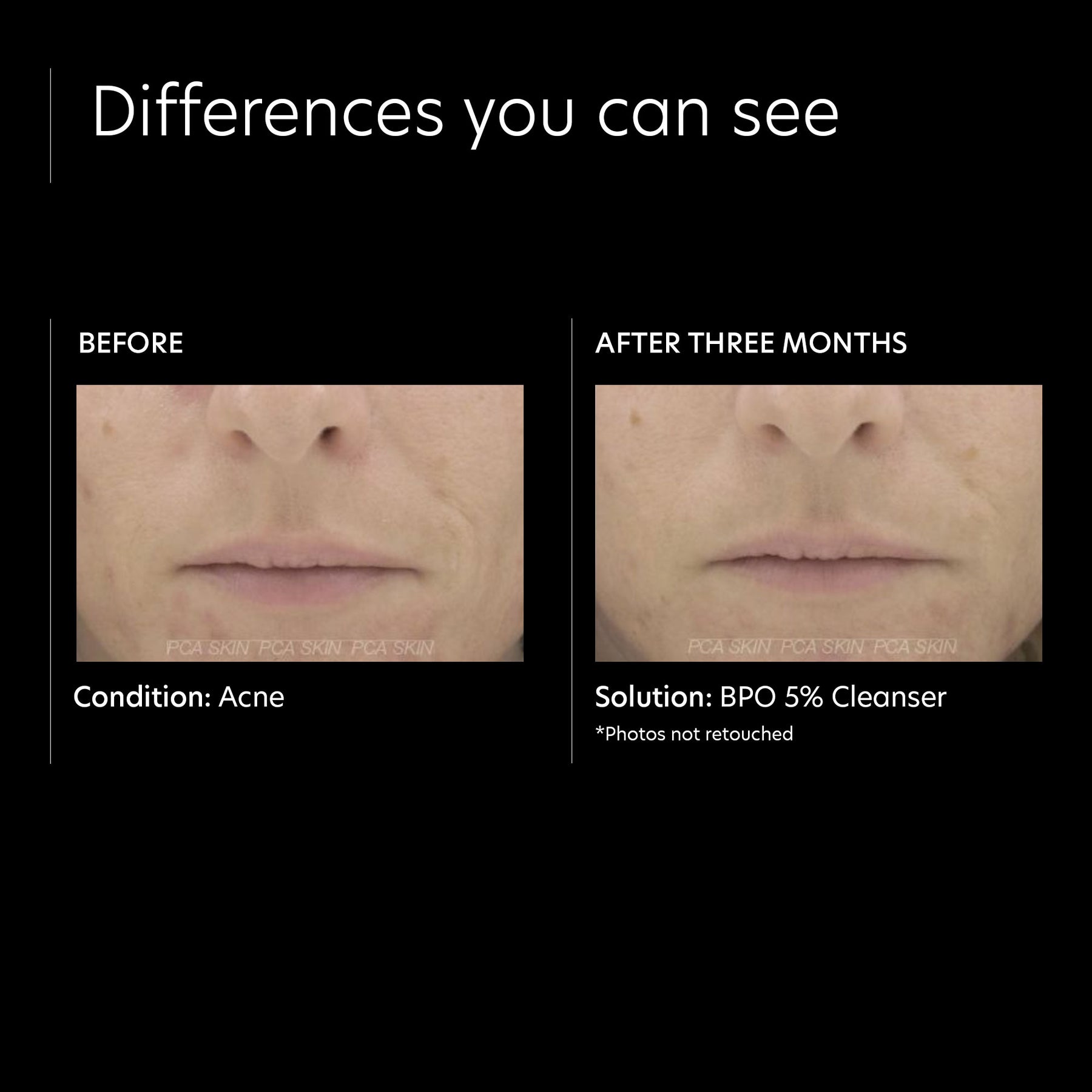 Differences you can see

BEFORE

PCA SKIN PCA SKIN PCA SKIN

Condition: Acne

AFTER THREE MONTHS

PCA SKIN PCA SKIN PCA SKIN

Solution: BPO 5% Cleanser

*Photos not retouched