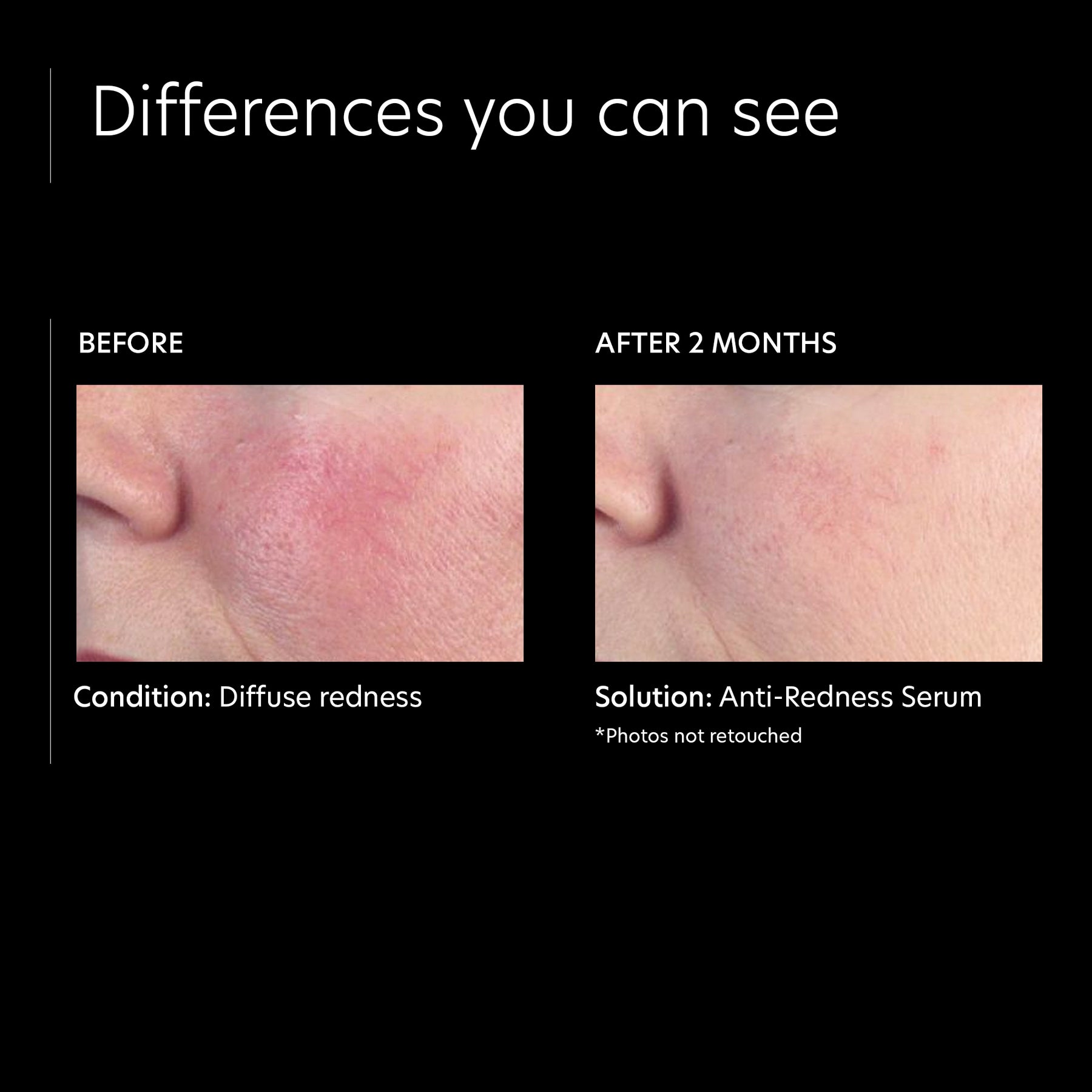 Differences you can see

BEFORE

Condition: Diffuse redness

AFTER 2 MONTHS

Solution: Anti-Redness Serum

*Photos not retouched