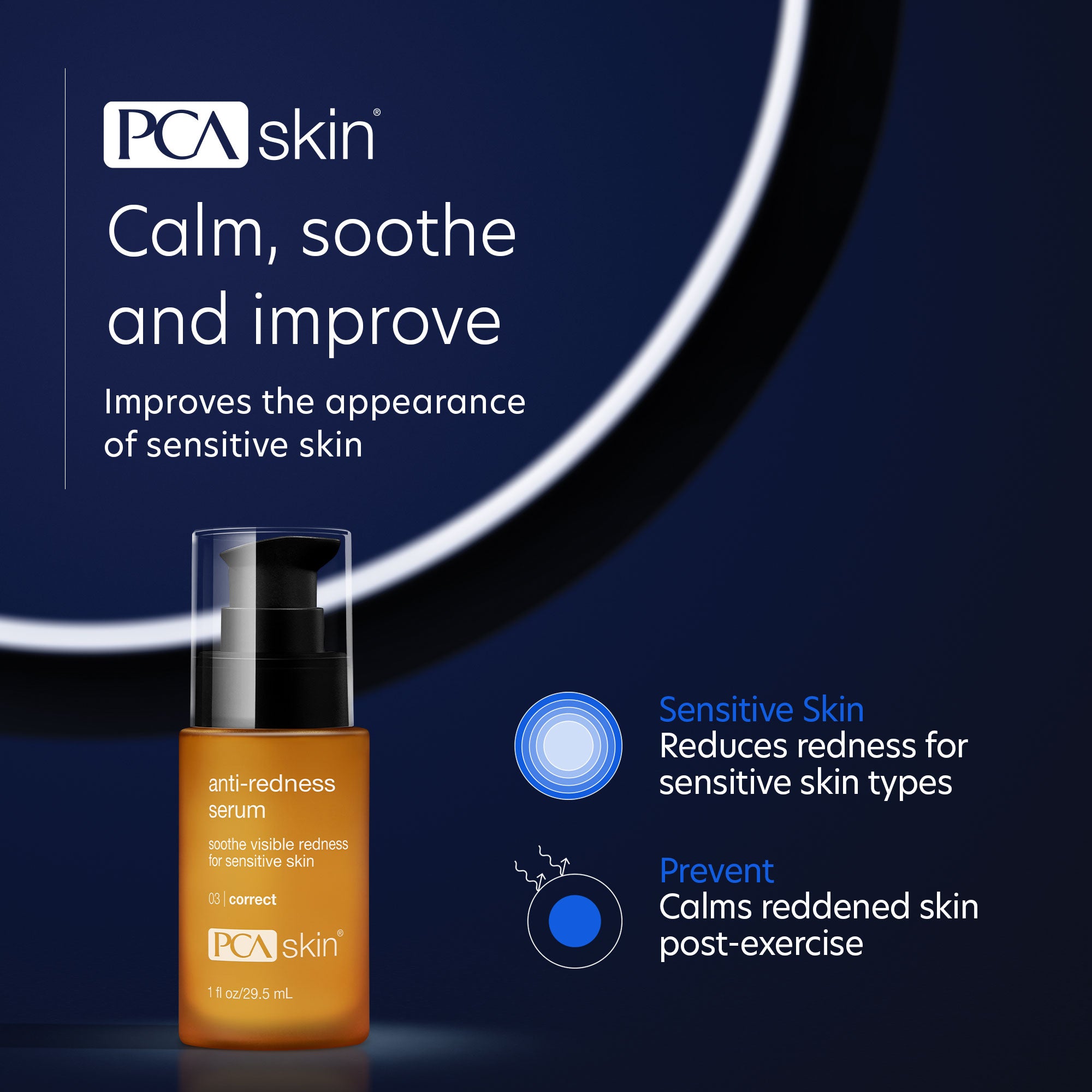 PCA skin®

Calm, soothe and improve

Improves the appearance of sensitive skin

anti-redness serum

soothe visible redness for sensitive skin

03 | correct

PCA skin®

1 fl oz/29.5 mL

Sensitive Skin
Reduces redness for sensitive skin types

Prevent
Calms reddened skin post-exercise