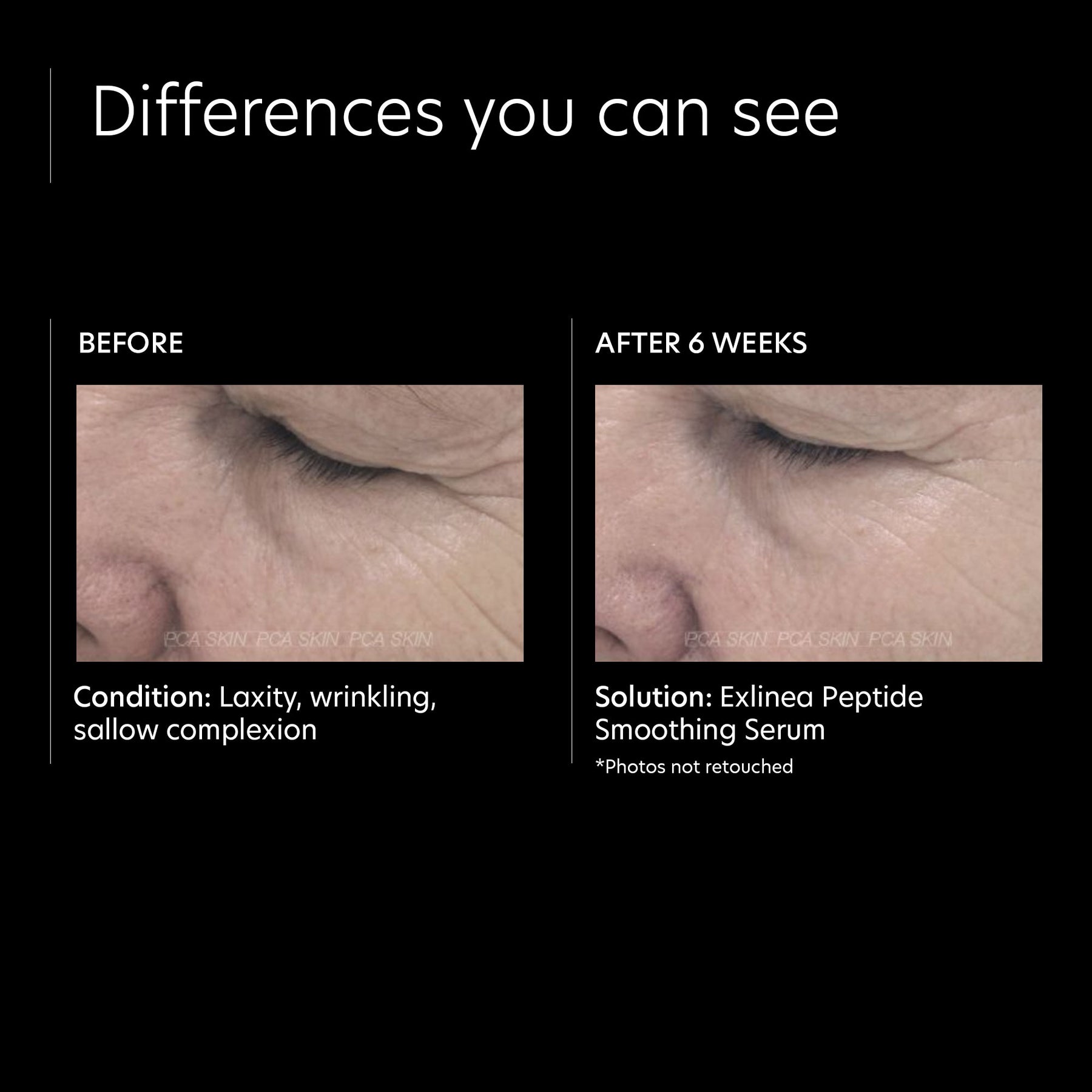 Differences you can see

BEFORE

PCA SKIN PCA SKIN PCA SKIN

Condition: Laxity, wrinkling, sallow complexion

AFTER 6 WEEKS

PCA SKIN PCA SKIN PCA SKIN

Solution: Exlinea Peptide Smoothing Serum

*Photos not retouched