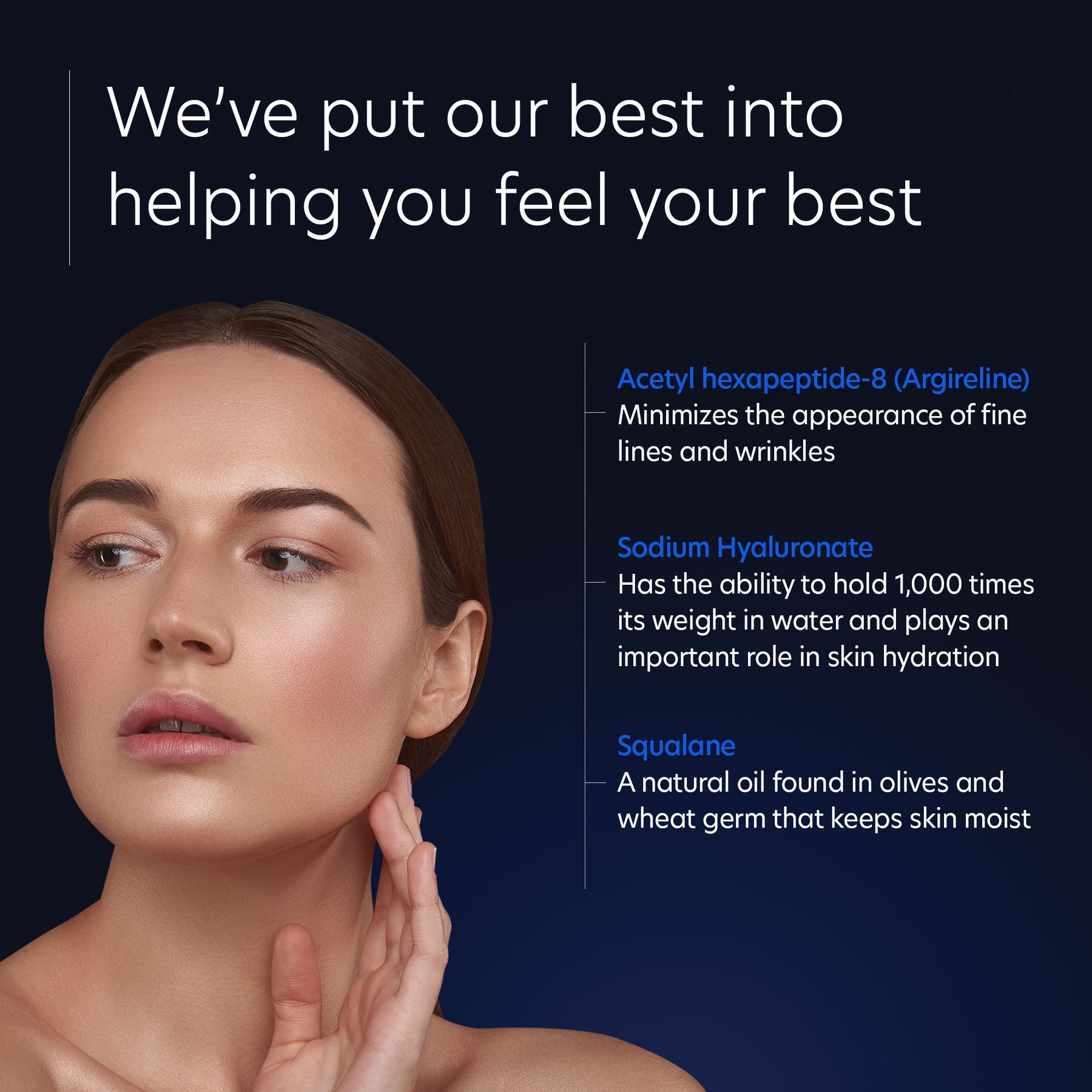 We've put our best into helping you feel your best

Acetyl hexapeptide-8 (Argireline)
Minimizes the appearance of fine lines and wrinkles

Sodium Hyaluronate
Has the ability to hold 1,000 times its weight in water and plays an important role in skin hydration

Squalane
A natural oil found in olives and wheat germ that keeps skin moist