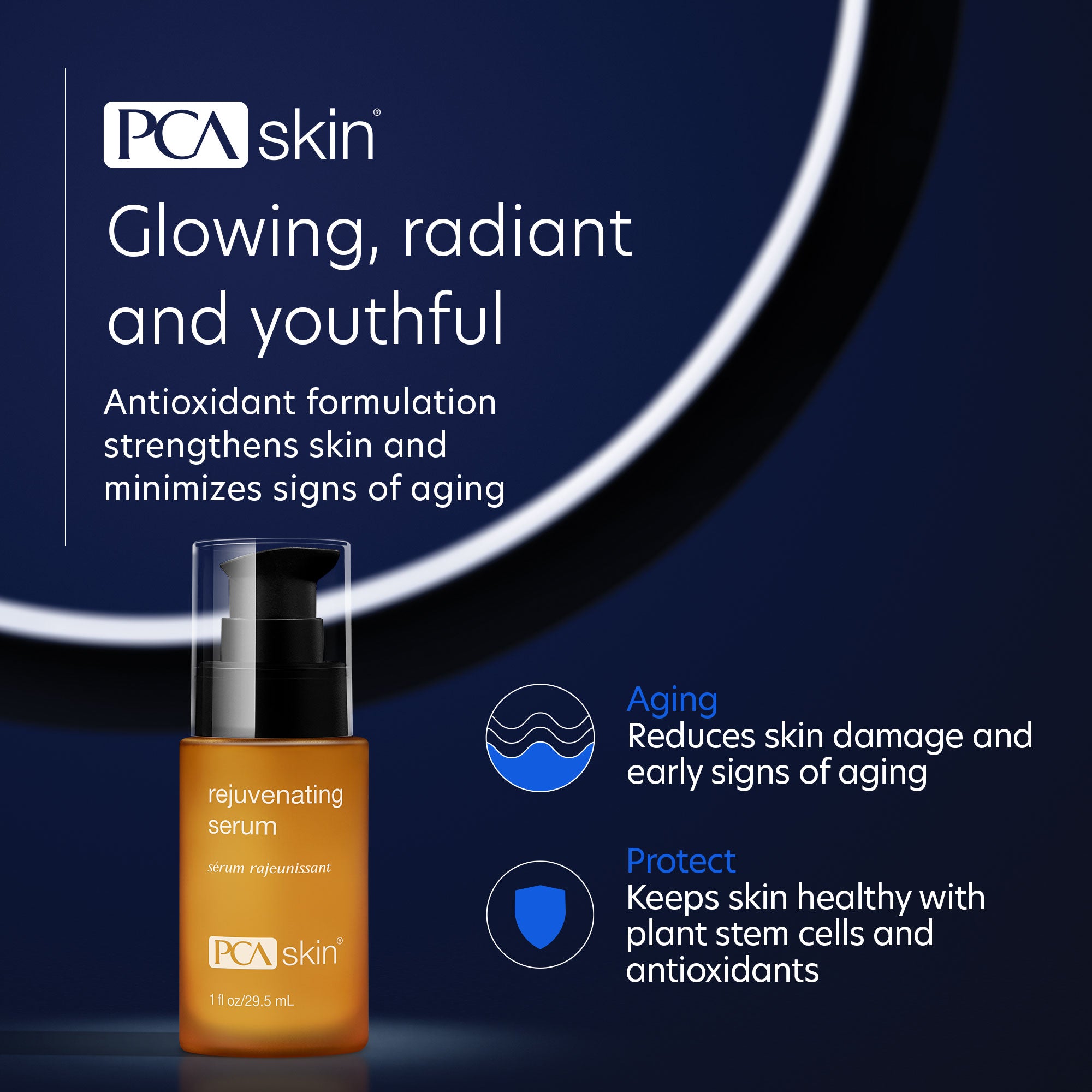 PCA skin®

Glowing, radiant and youthful

Antioxidant formulation strengthens skin and minimizes signs of aging

rejuvenating serum

sérum rajeunissant

PCA skin®

1 fl oz/29.5 mL

Aging
Reduces skin damage and early signs of aging

Protect
Keeps skin healthy with plant stem cells and antioxidants