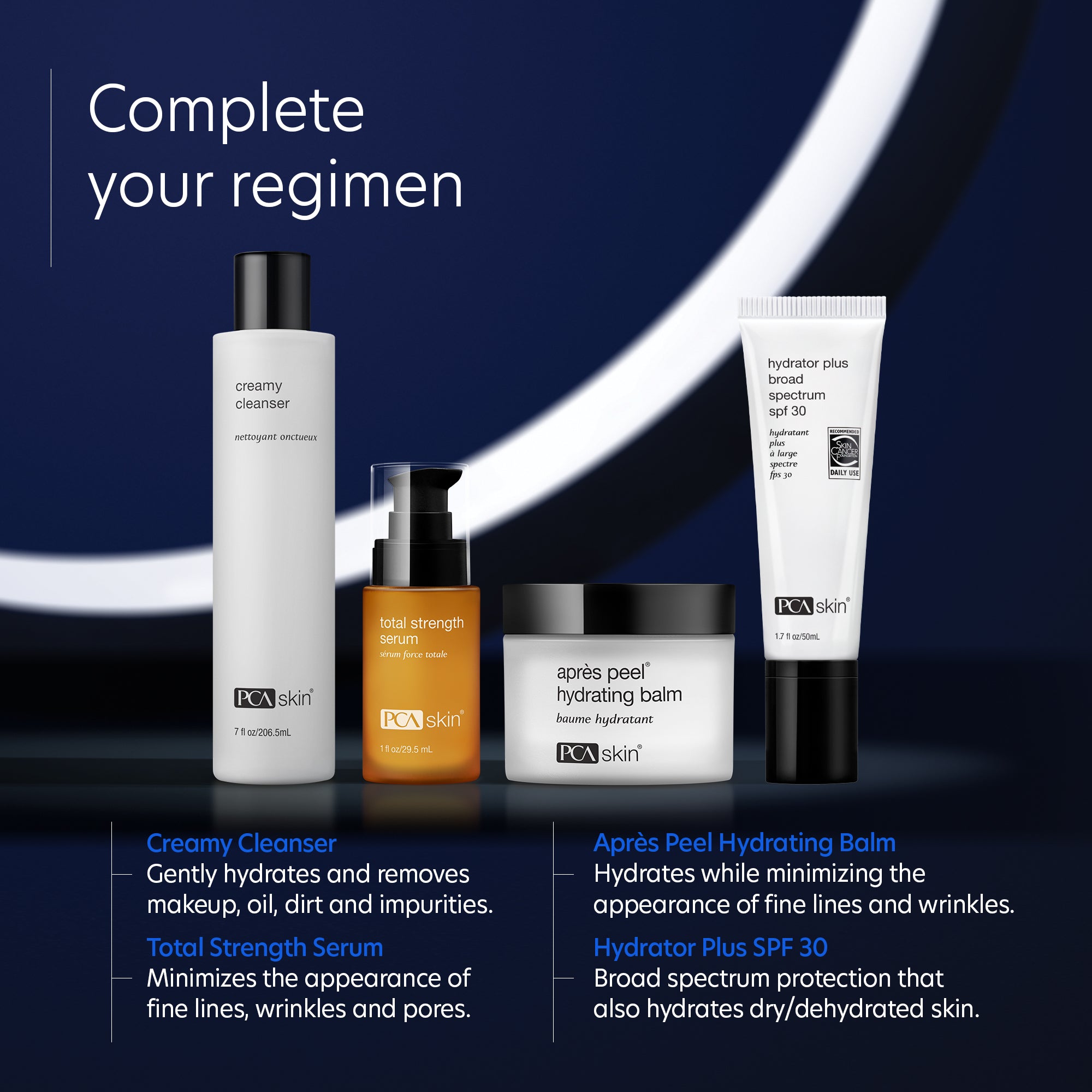 Complete your regimen

creamy cleanser

nettoyant onctueux

PCA skin®

7 fl oz/206.5mL

total strength serum

sérum force totale

PCA skin®

1 fl oz/29.5 mL

après peel® hydrating balm

baume hydratant

PCA skin®

hydrator plus broad spectrum spf 30

hydratant plus à large spectre fps 30

RECOMMENDED SKIN CANCER FOUNDATION DAILY USE

PCA skin®

1.7 fl oz/50mL

Creamy Cleanser
Gently hydrates and removes makeup, oil, dirt and impurities.

Total Strength Serum
Minimizes the appearance of fine lines, wrinkles and pores.

Après Peel Hydrating Balm
Hydrates while minimizing the appearance of fine lines and wrinkles.

Hydrator Plus SPF 30
Broad spectrum protection that also hydrates dry/dehydrated skin.