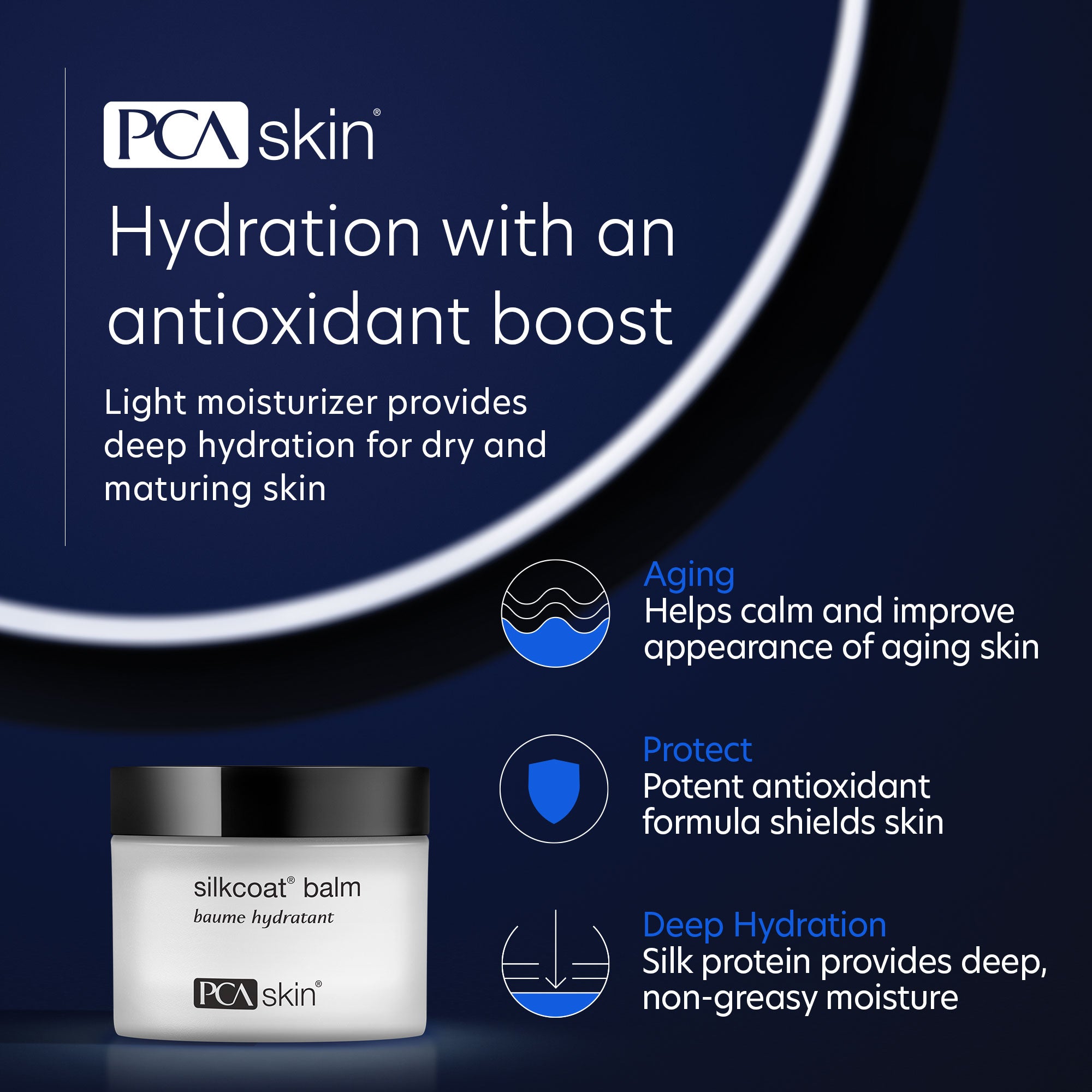 PCA skin®

Hydration with an antioxidant boost

Light moisturizer provides deep hydration for dry and maturing skin

Aging
Helps calm and improve appearance of aging skin

Protect
Potent antioxidant formula shields skin

Deep Hydration
Silk protein provides deep, non-greasy moisture

silkcoat® balm
baume hydratant

PCA skin®