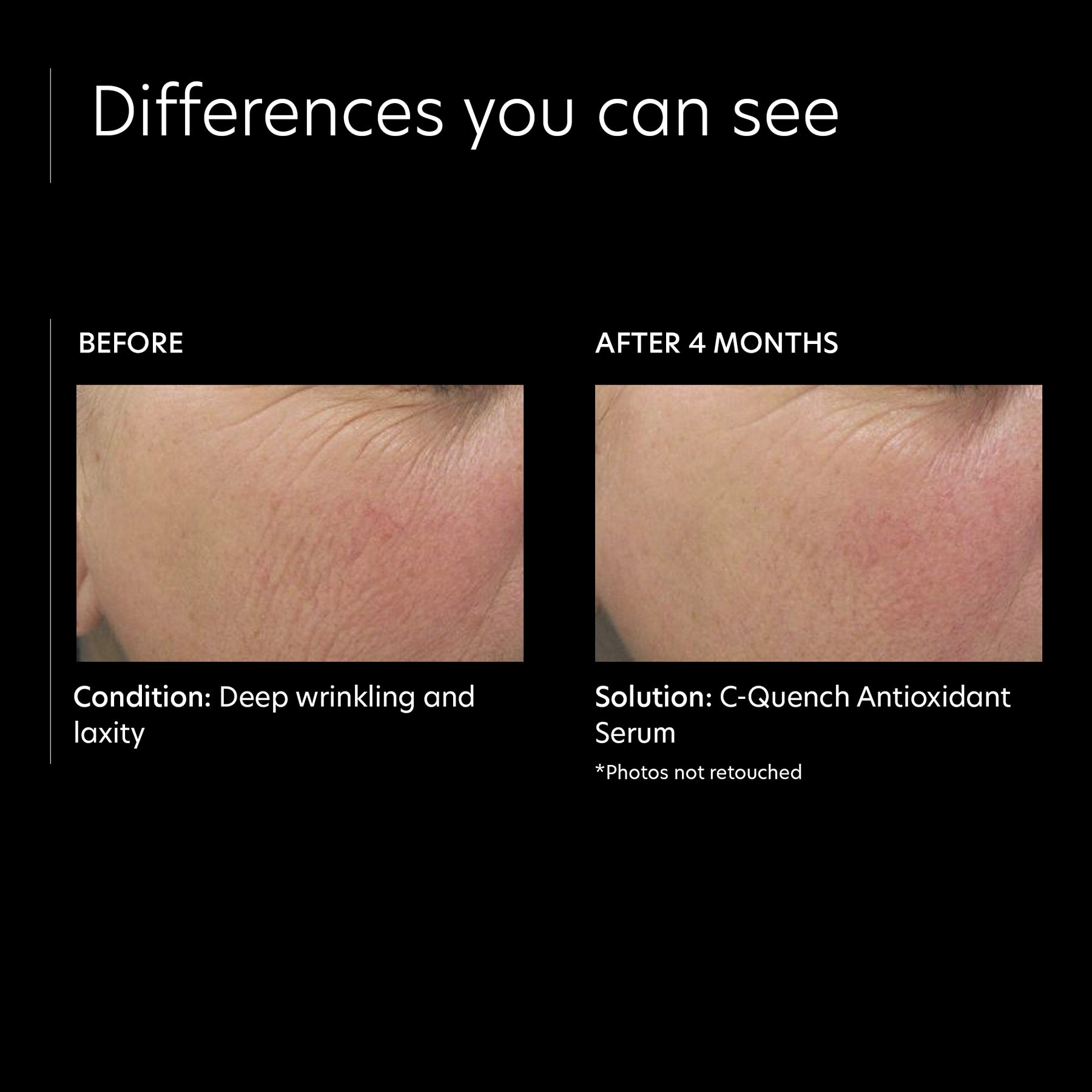 Differences you can see

BEFORE

Condition: Deep wrinkling and laxity

AFTER 4 MONTHS

Solution: C-Quench Antioxidant Serum

*Photos not retouched