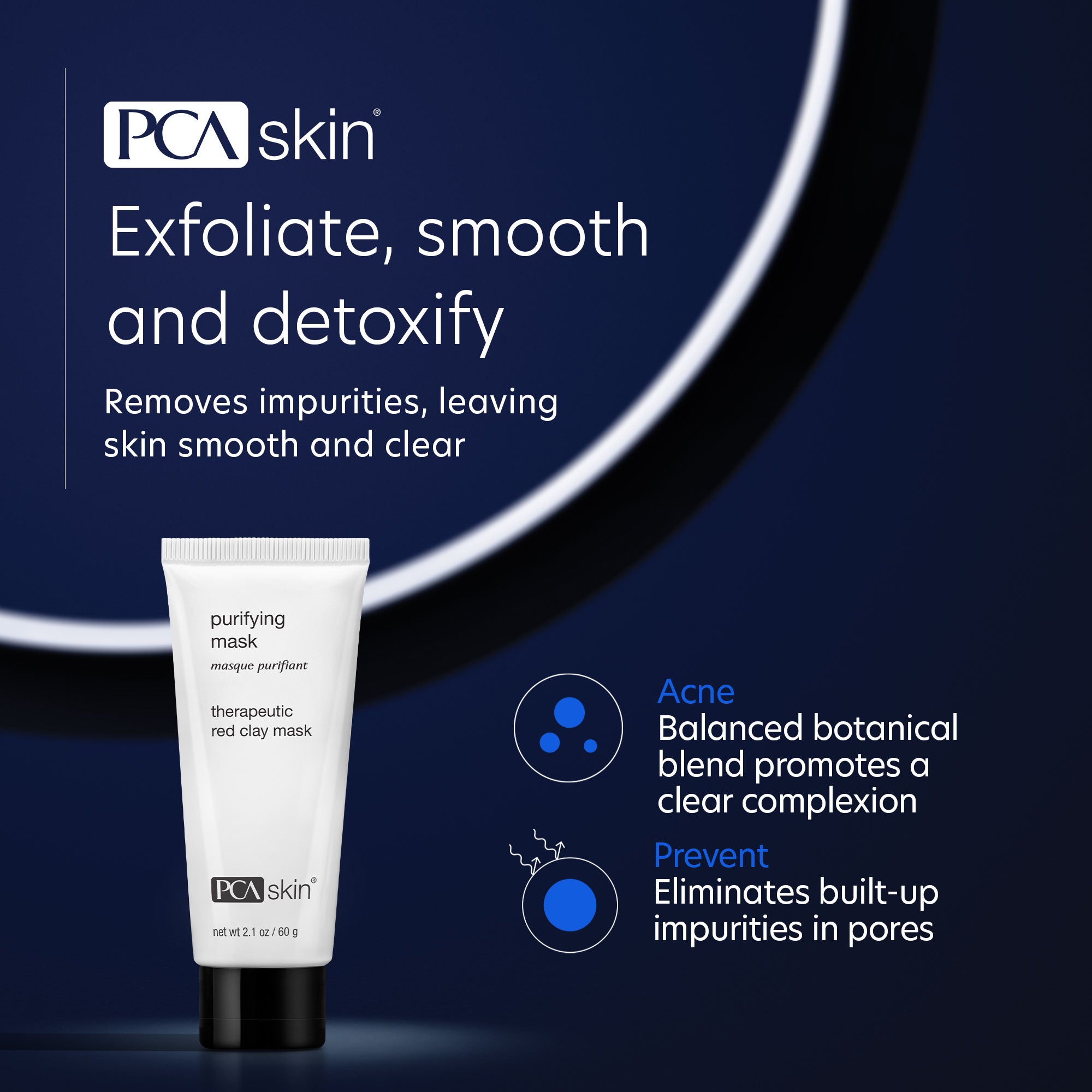 PCA skin®

Exfoliate, smooth and detoxify

Removes impurities, leaving skin smooth and clear

purifying mask
masque purifiant

therapeutic red clay mask

PCA skin®

net wt 2.1 oz / 60 g

Acne
Balanced botanical blend promotes a clear complexion

Prevent
Eliminates built-up impurities in pores