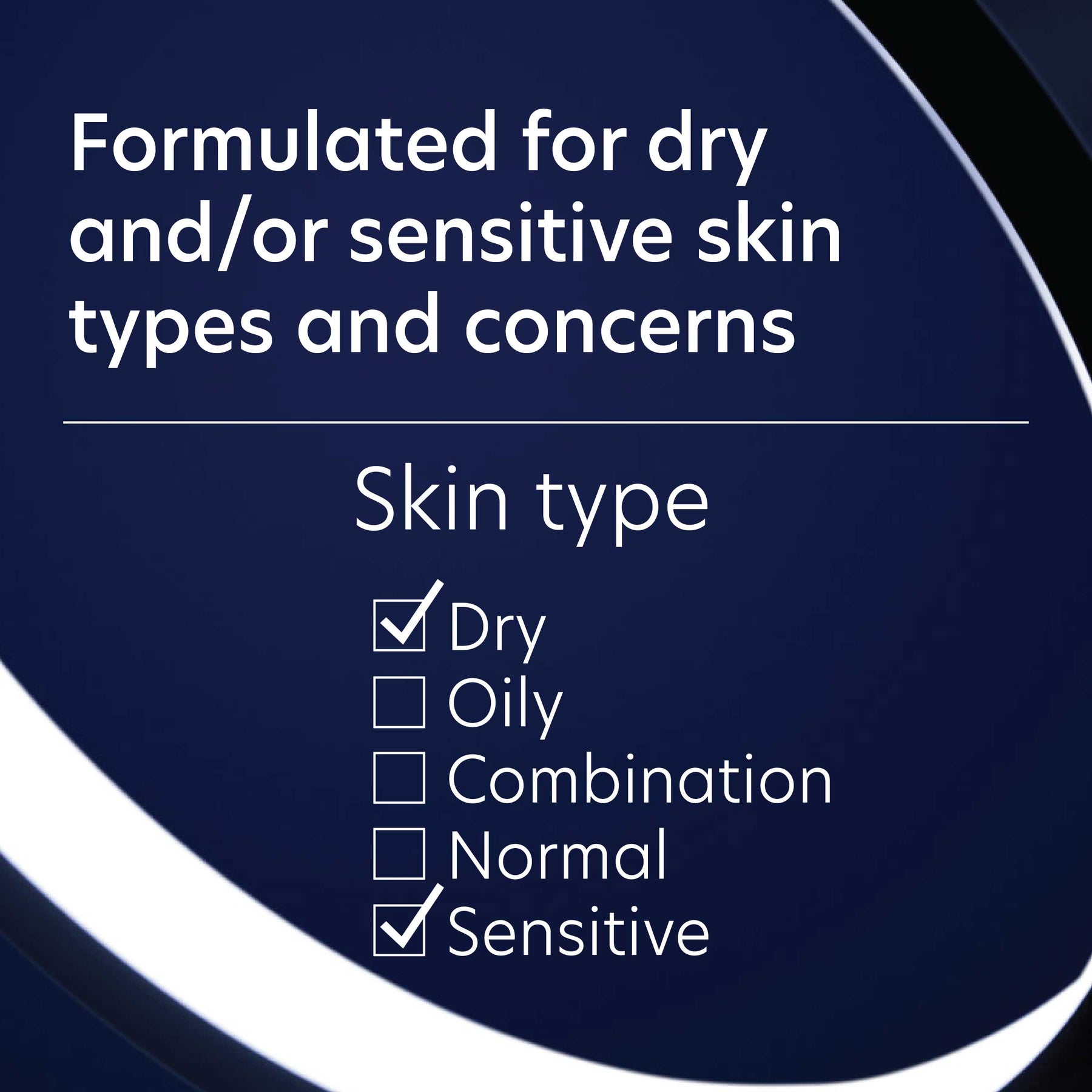 Formulated for dry and/or sensitive skin types and concerns

Skin type

☑ Dry
☐ Oily
☐ Combination
☐ Normal
☑ Sensitive