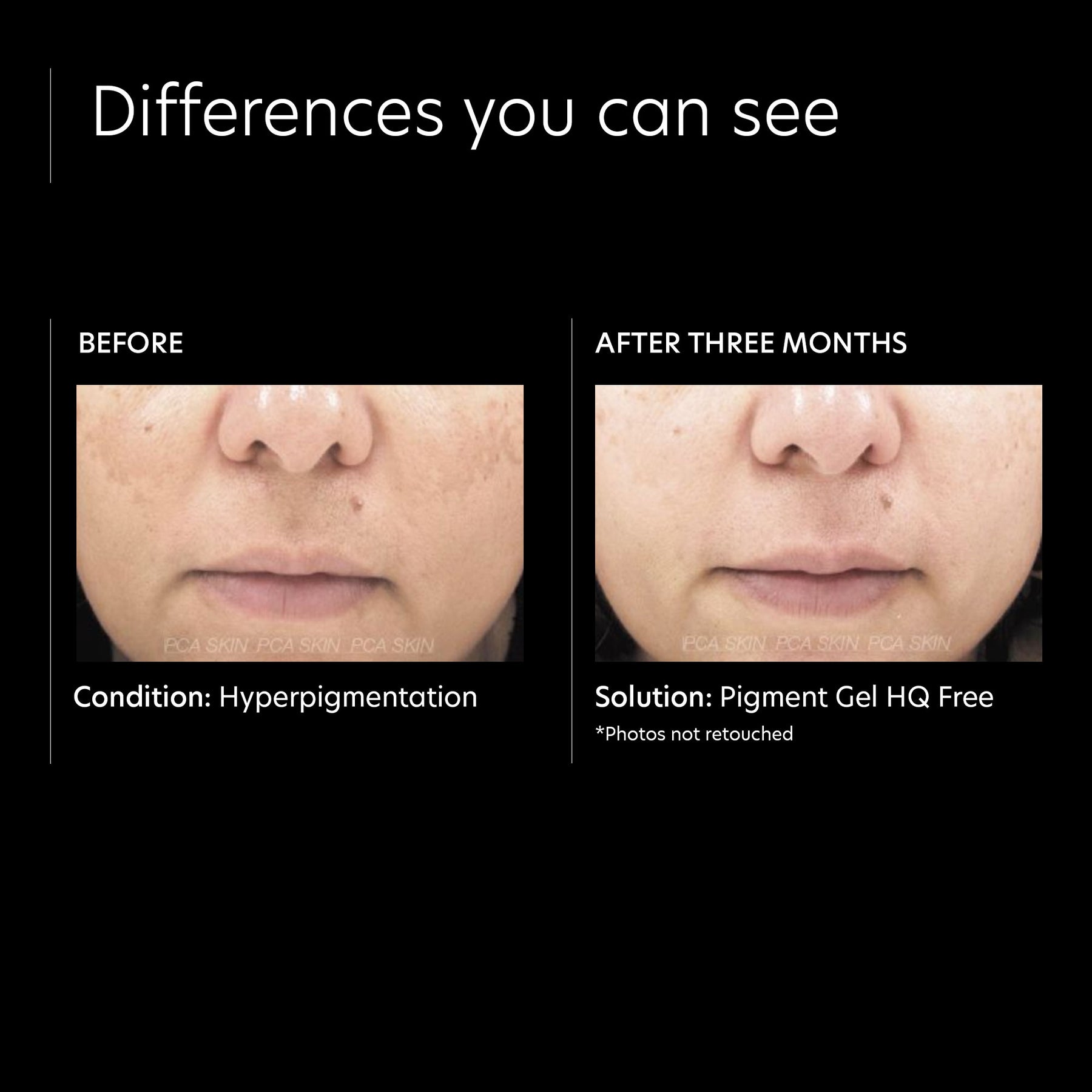 Differences you can see

BEFORE

PCA SKIN PCA SKIN PCA SKIN

Condition: Hyperpigmentation

AFTER THREE MONTHS

PCA SKIN PCA SKIN PCA SKIN

Solution: Pigment Gel HQ Free

*Photos not retouched