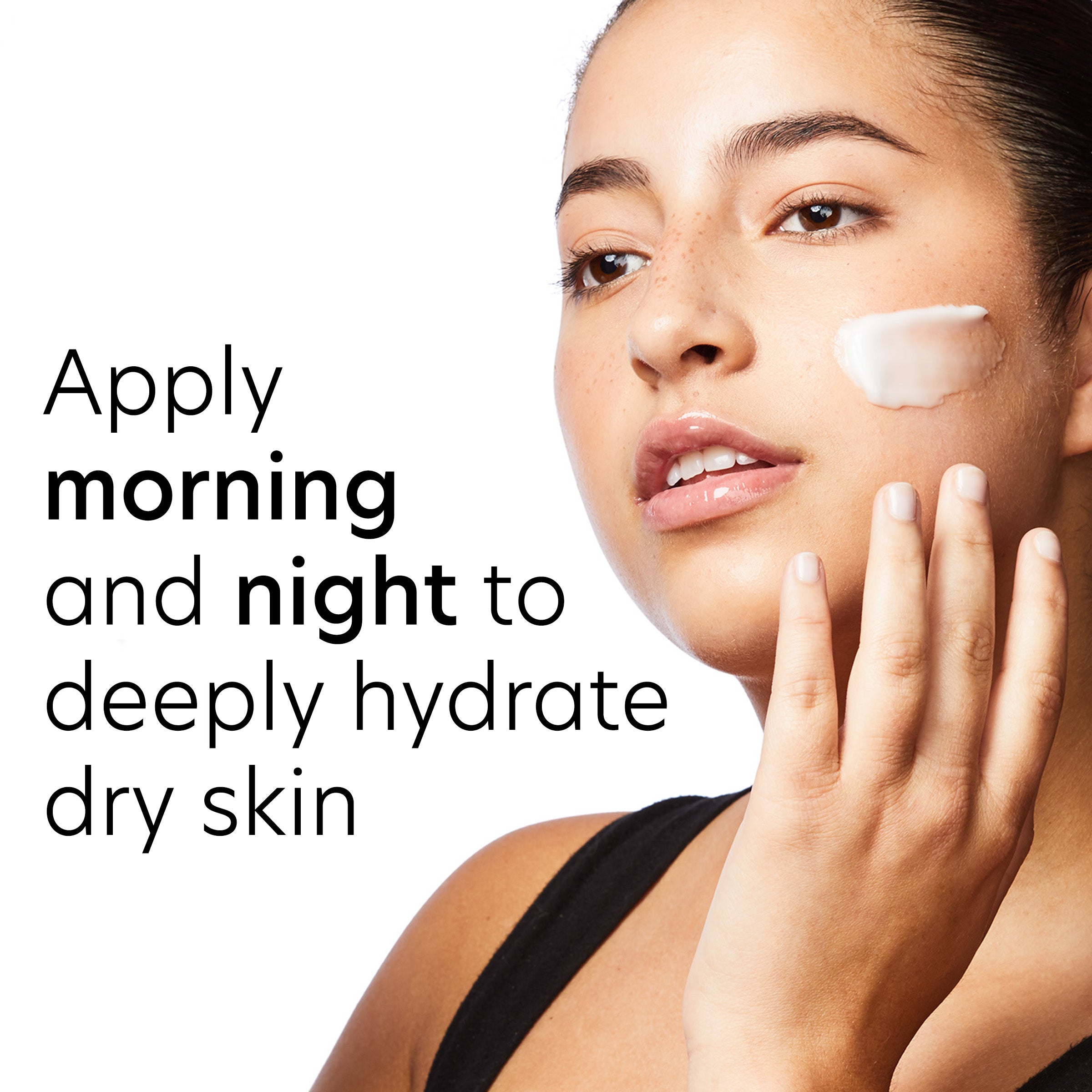 Apply morning and night to deeply hydrate dry skin