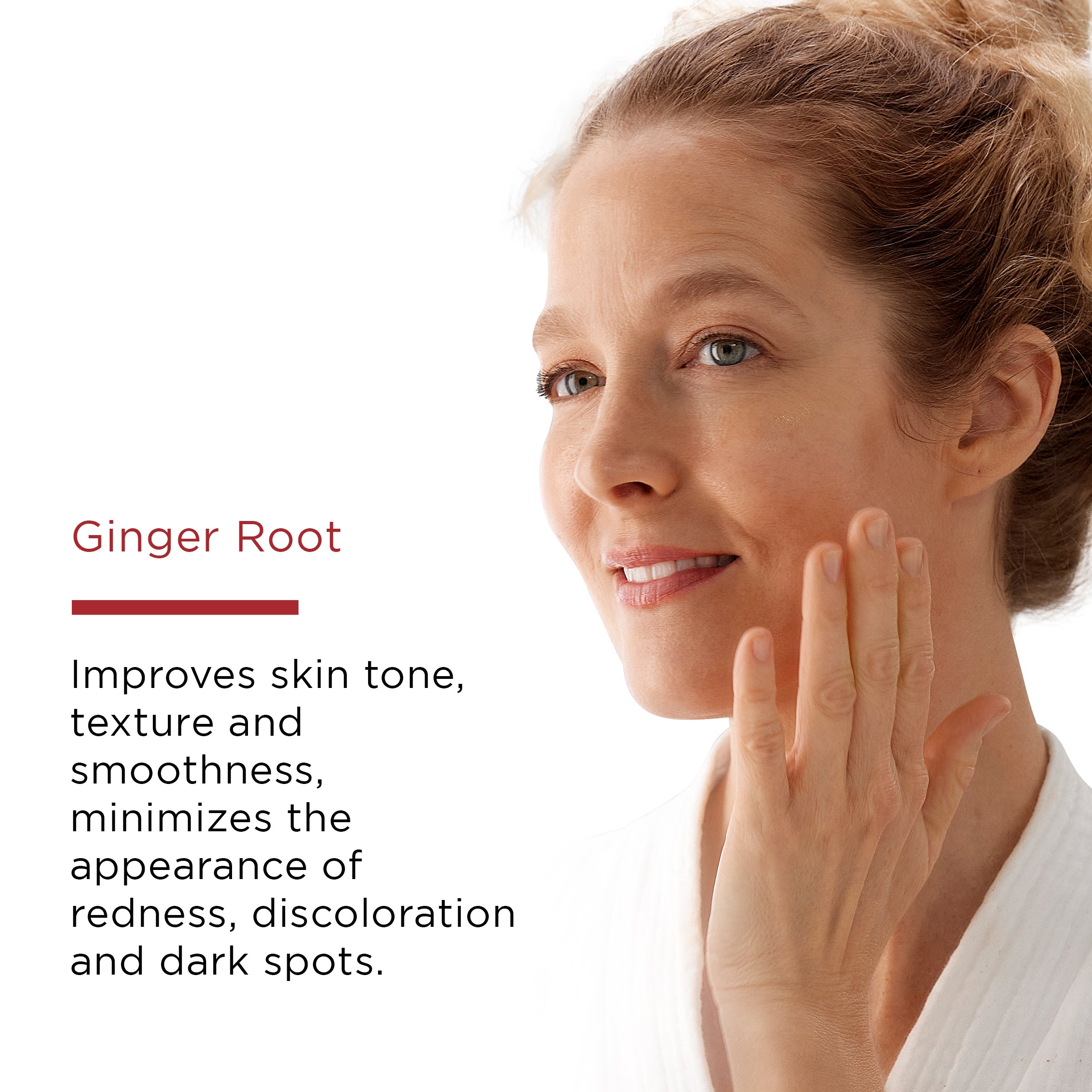 Ginger Root

Improves skin tone, texture and smoothness, minimizes the appearance of redness, discoloration and dark spots.