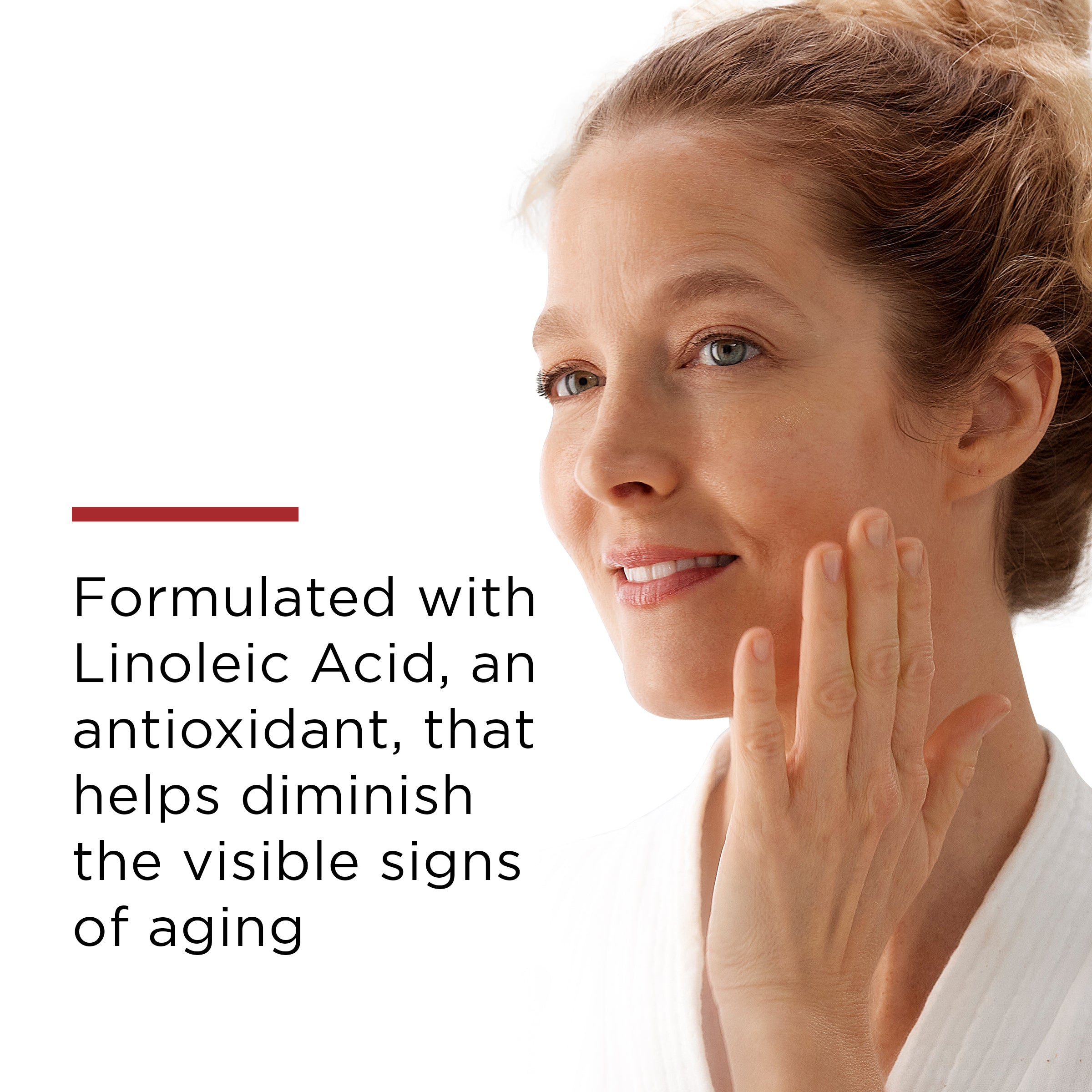 Formulated with Linoleic Acid, an antioxidant, that helps diminish the visible signs of aging