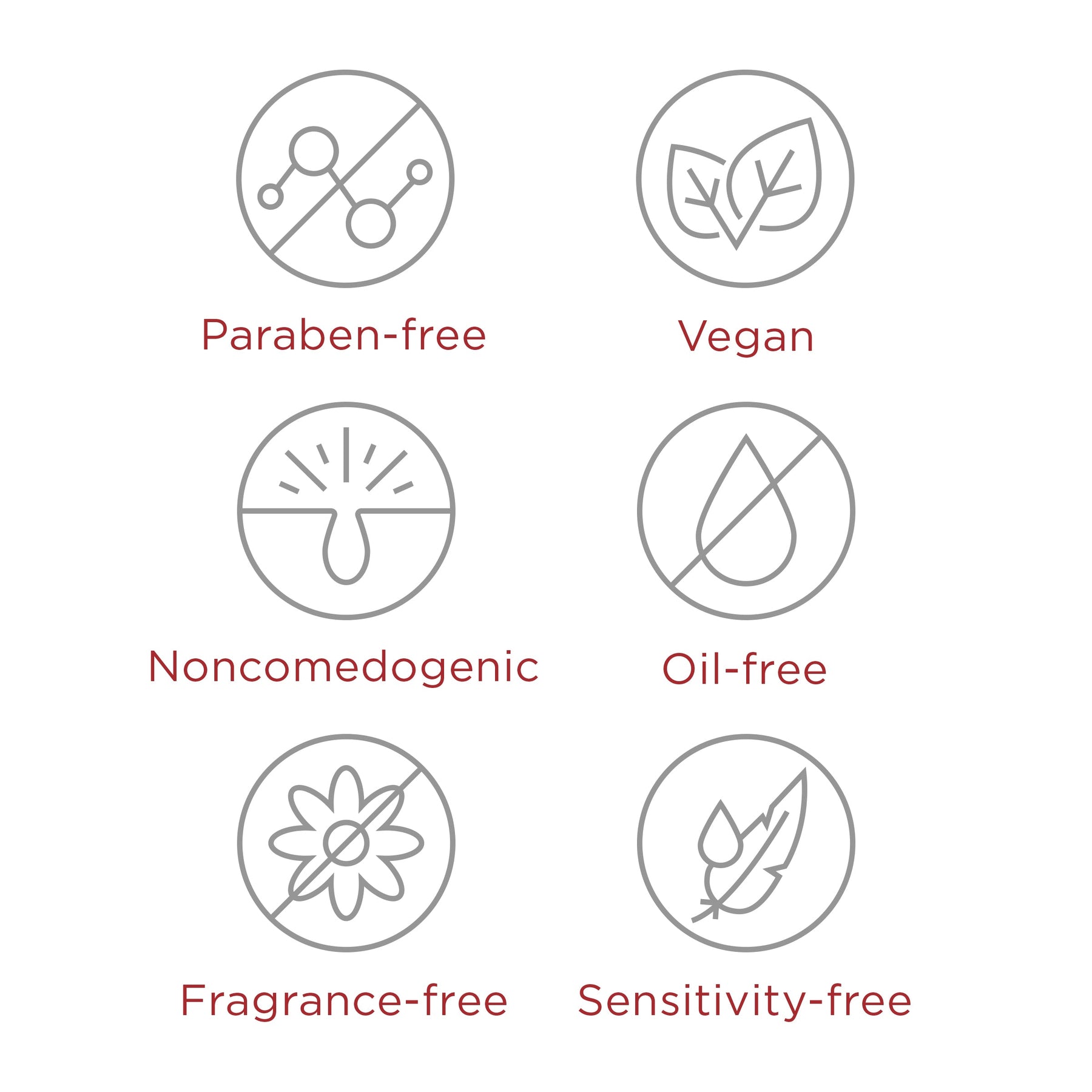 Paraben-free

Vegan

Noncomedogenic

Oil-free

Fragrance-free

Sensitivity-free