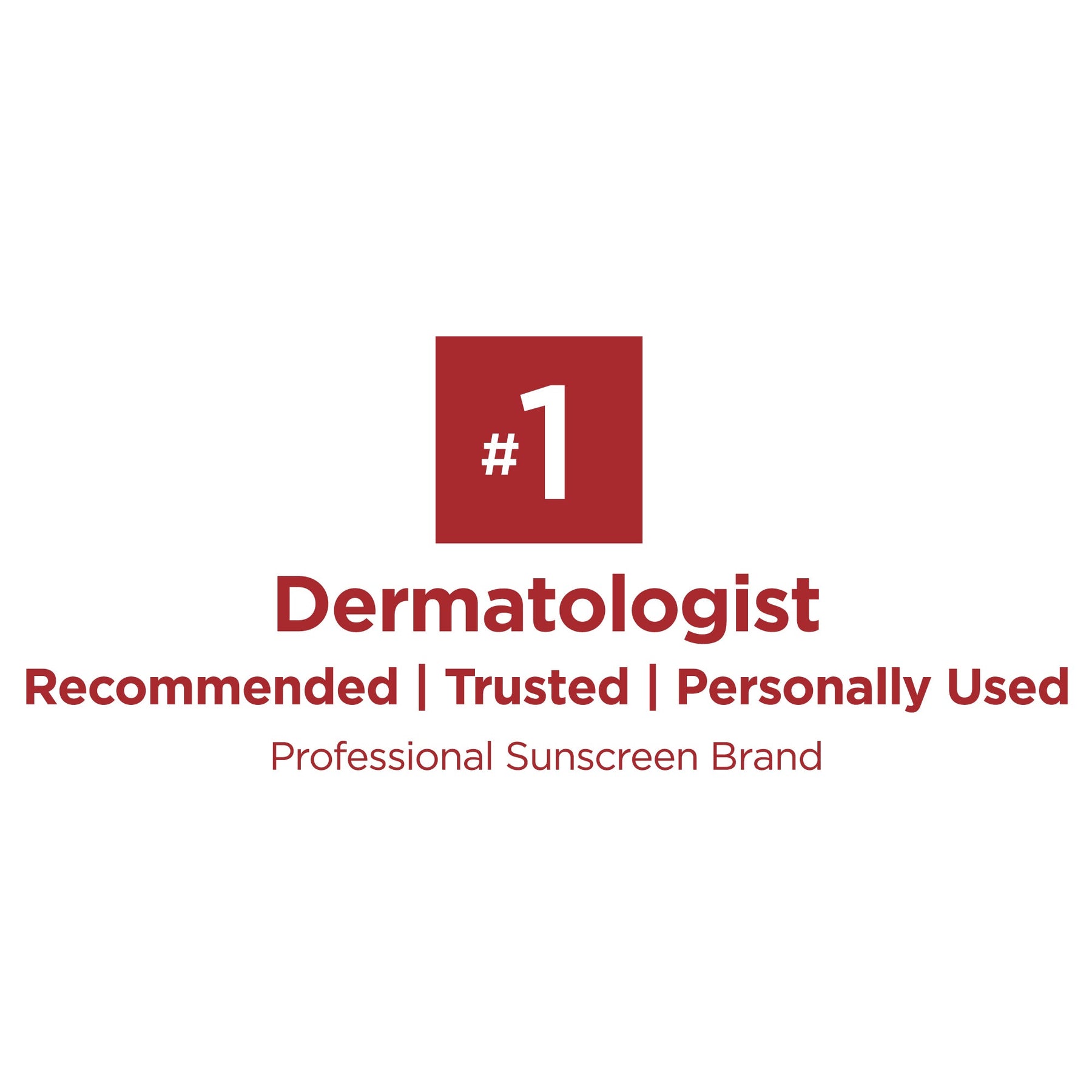 #1

Dermatologist

Recommended | Trusted | Personally Used

Professional Sunscreen Brand