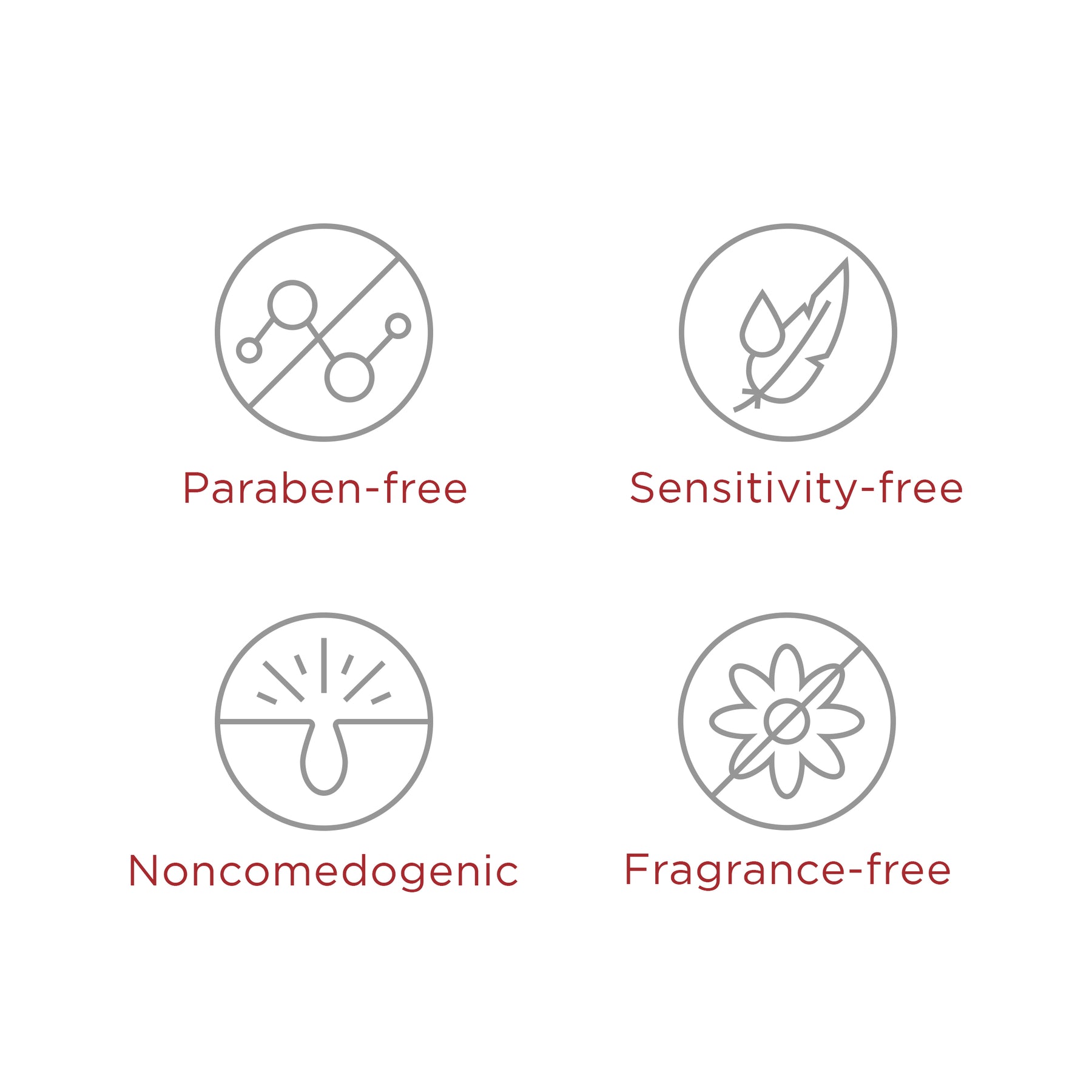 Paraben-free

Sensitivity-free

Noncomedogenic

Fragrance-free