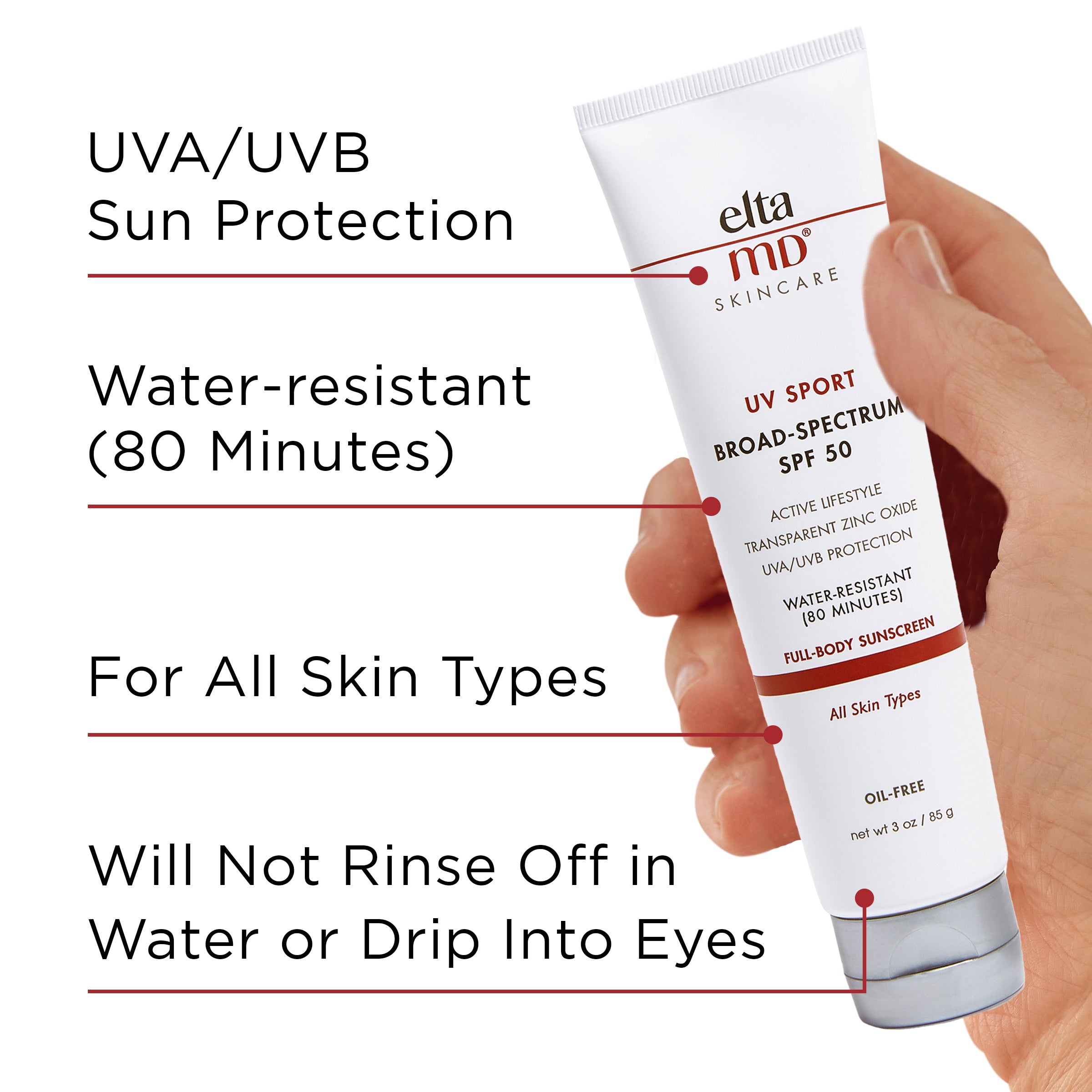 UVA/UVB Sun Protection

Water-resistant (80 Minutes)

For All Skin Types

Will Not Rinse Off in Water or Drip Into Eyes

elta MD®
SKINCARE

UV SPORT
BROAD-SPECTRUM SPF 50

ACTIVE LIFESTYLE
TRANSPARENT ZINC OXIDE
UVA/UVB PROTECTION

WATER-RESISTANT (80 MINUTES)

FULL-BODY SUNSCREEN

All Skin Types

OIL-FREE

net wt 3 oz / 85 g