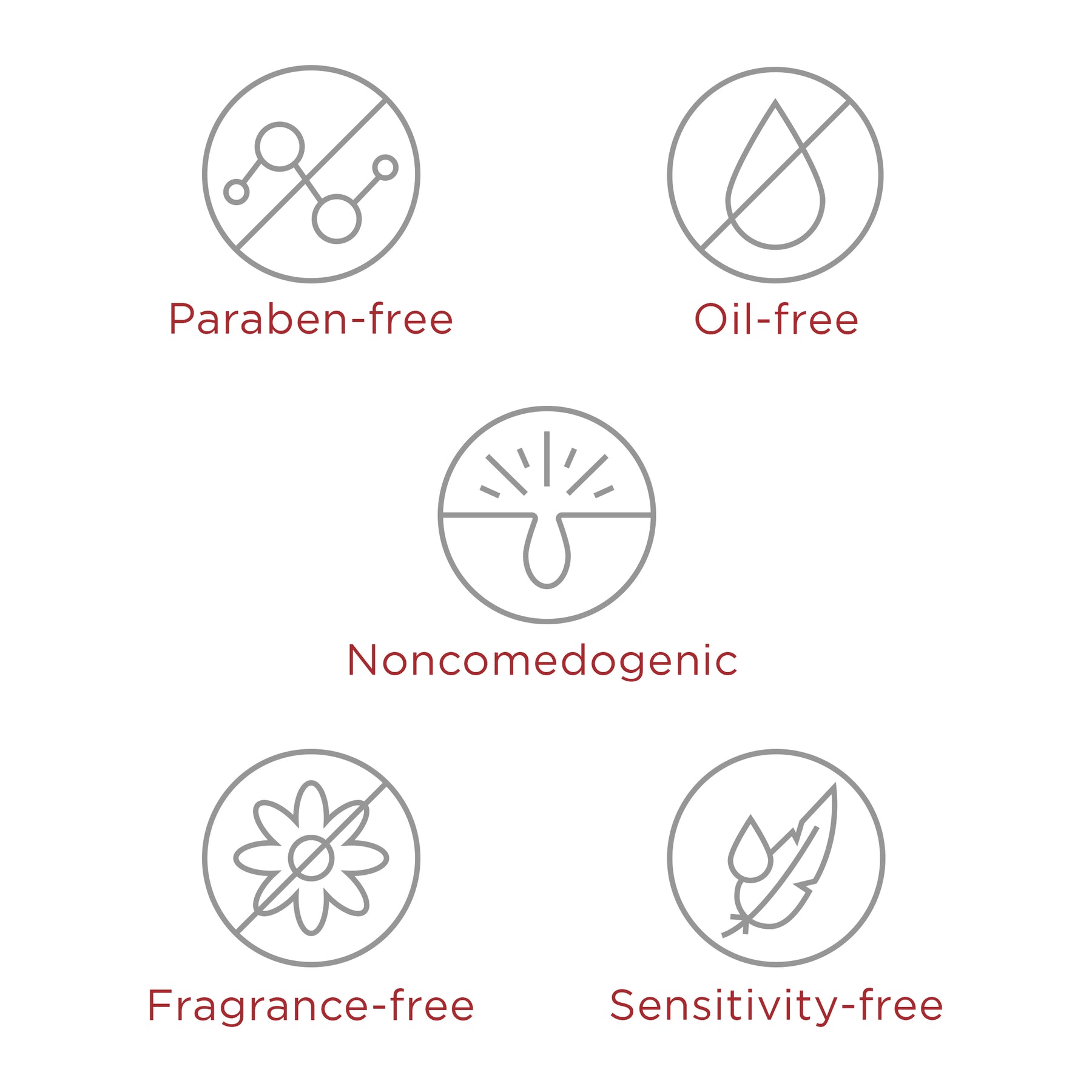 Paraben-free

Oil-free

Noncomedogenic

Fragrance-free

Sensitivity-free